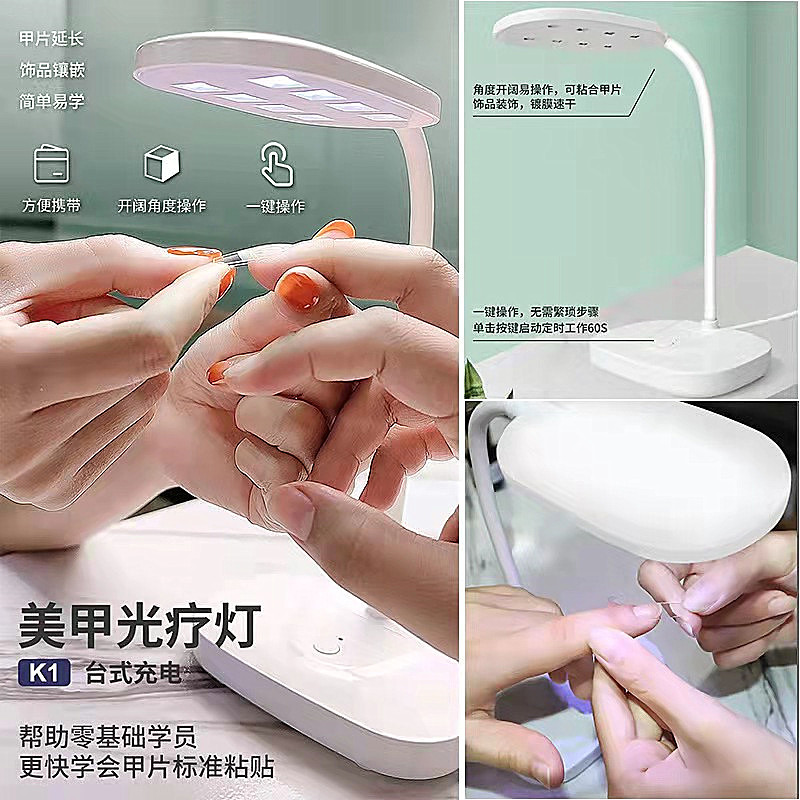 甲片延长
饰品镶嵌
简单易学

方便携带
开阔角度操作
一键操作

美甲光疗灯
K1 台式充电

帮助零基础学员
更快学会甲片标准粘贴

角度开阔易操作，可粘合甲片
饰品装饰，镀膜速干

一键操作，无需繁琐步骤
单击按键启动定时工作60S