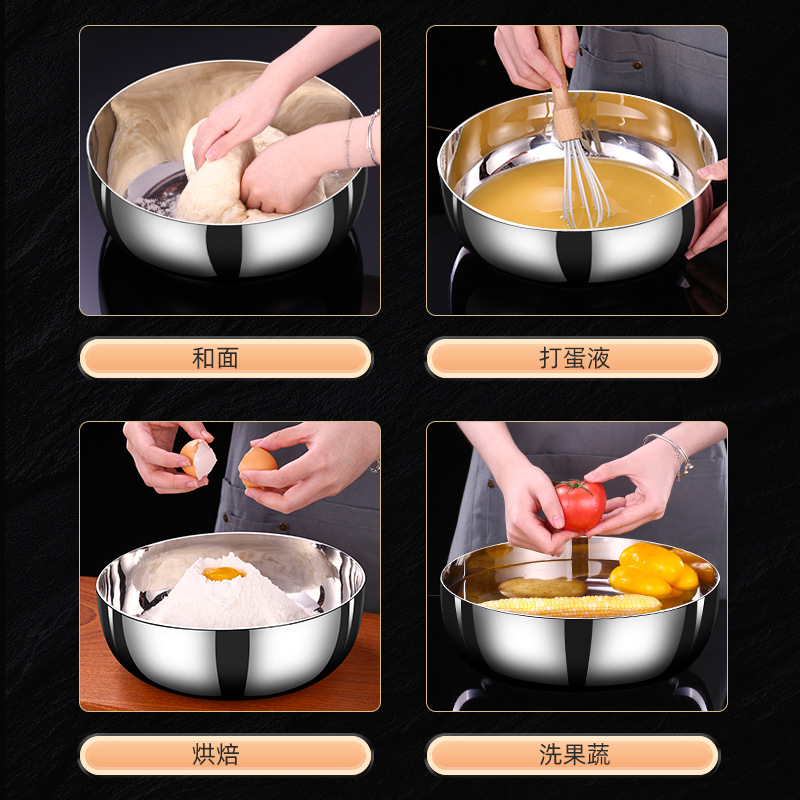 和面

打蛋液

烘焙

洗果蔬