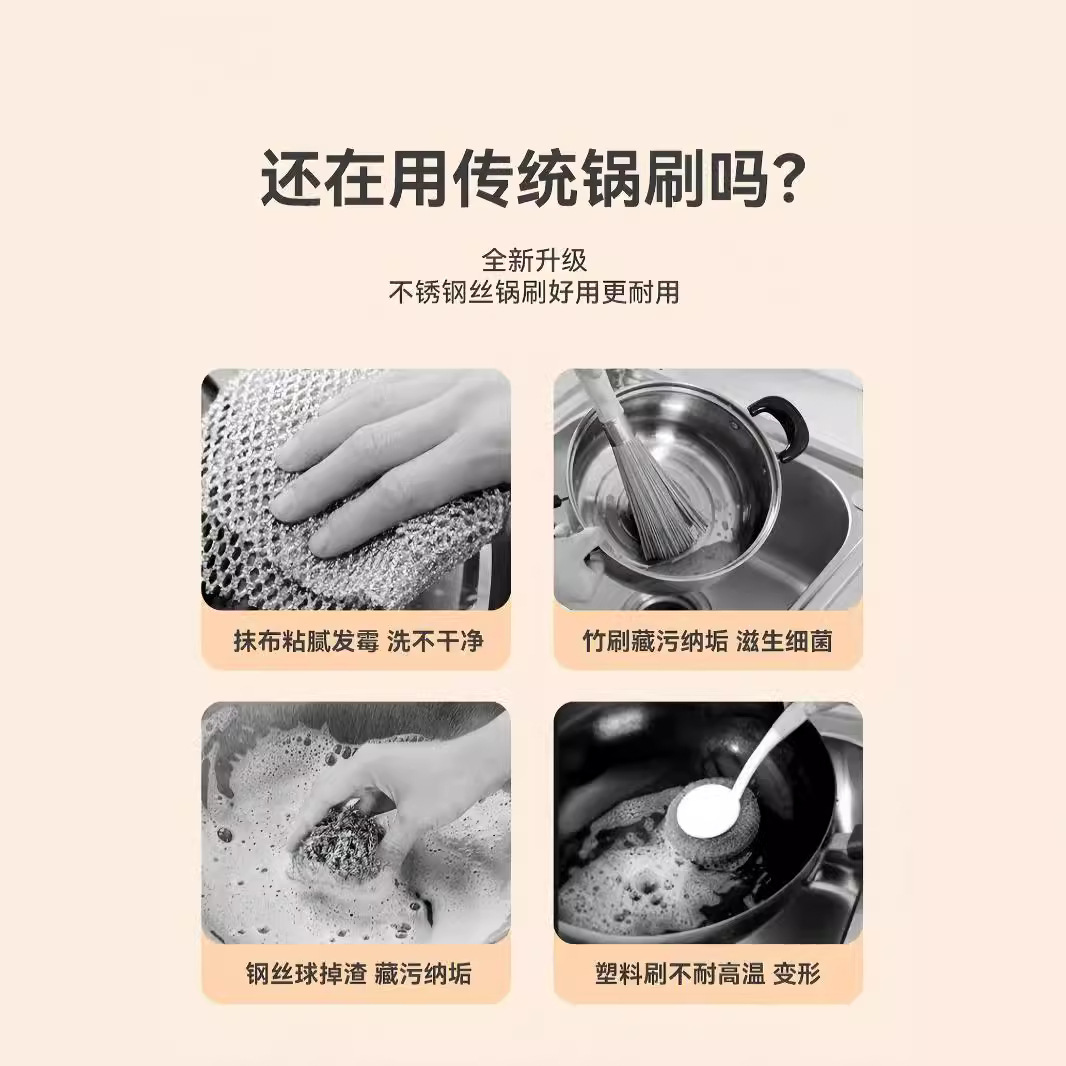 还在用传统锅刷吗?

全新升级
不锈钢丝锅刷好用更耐用

抹布粘腻发霉 洗不干净

竹刷藏污纳垢 滋生细菌

钢丝球掉渣 藏污纳垢

塑料刷不耐高温 变形