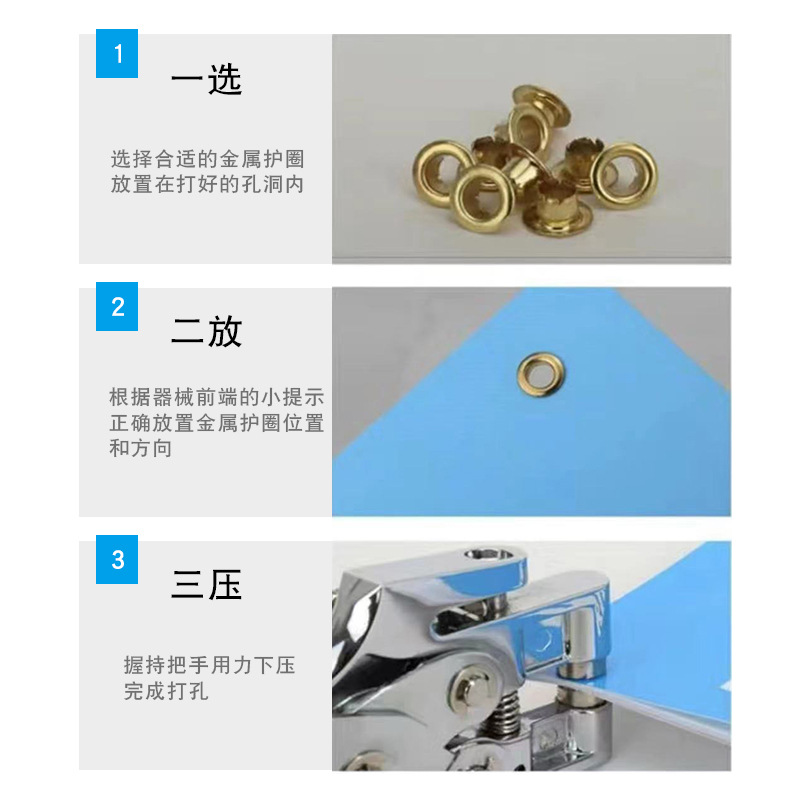 1

一选

选择合适的金属护圈放置在打好的孔洞内

2

二放

根据器械前端的小提示正确放置金属护圈位置和方向

3

三压

握持把手用力下压完成打孔