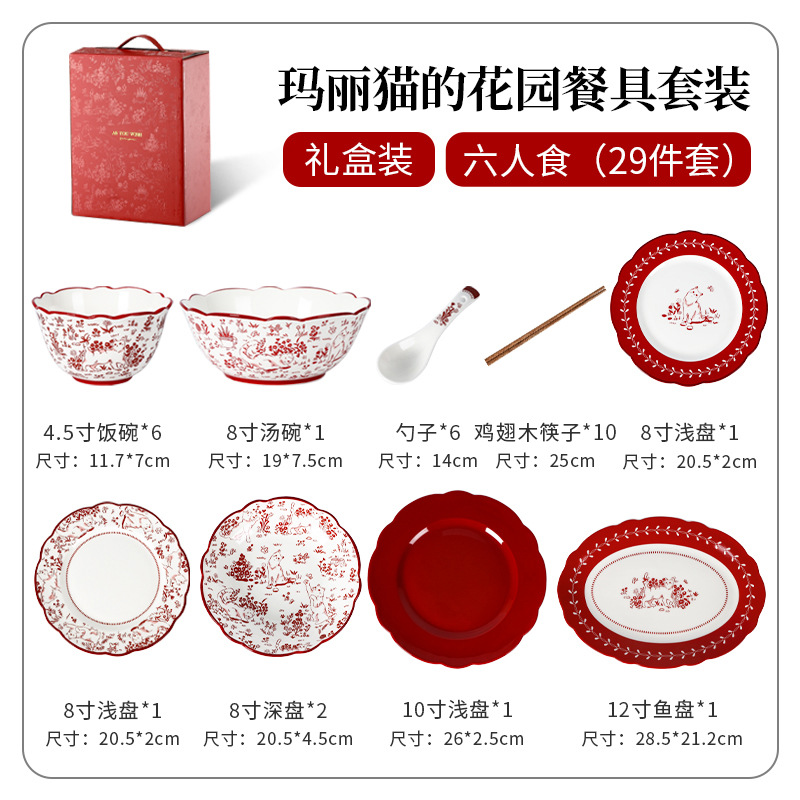 AS YOU WISH

玛丽猫的花园餐具套装

礼盒装

六人食（29件套）

4.5寸饭碗*6
尺寸：11.7*7cm

8寸汤碗*1
尺寸：19*7.5cm

勺子*6
尺寸：14cm

鸡翅木筷子*10
尺寸：25cm

8寸浅盘*1
尺寸：20.5*2cm

8寸浅盘*1
尺寸：20.5*2cm

8寸深盘*2
尺寸：20.5*4.5cm

10寸浅盘*1
尺寸：26*2.5cm

12寸鱼盘*1
尺寸：28.5*21.2cm