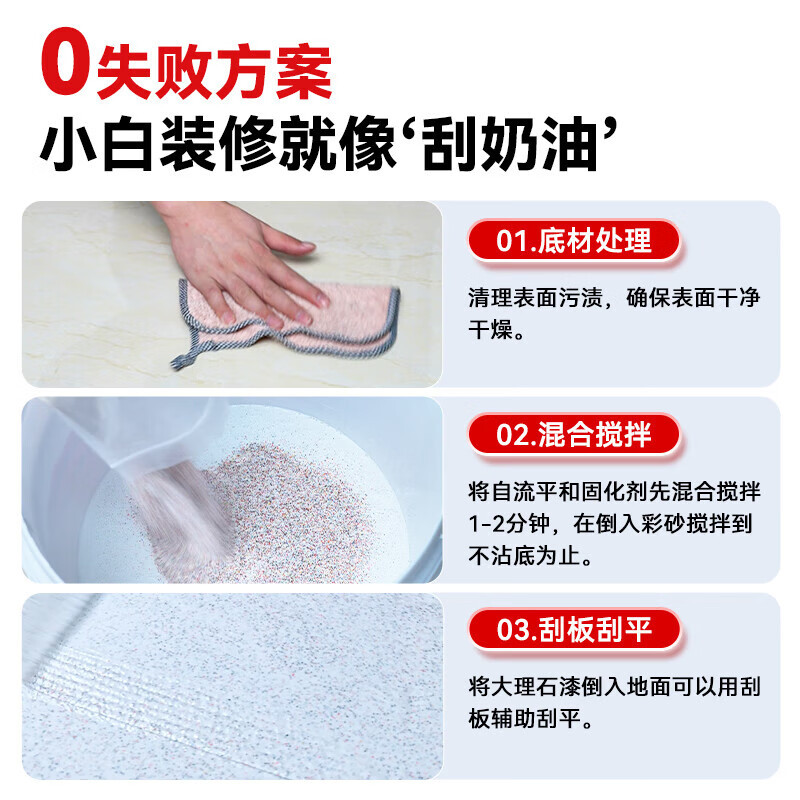 0失败方案
小白装修就像‘刮奶油’

01.底材处理

清理表面污渍，确保表面干净干燥。

02.混合搅拌

将自流平和固化剂先混合搅拌1-2分钟，在倒入彩砂搅拌到不沾底为止。

03.刮板刮平

将大理石漆倒入地面可以用刮板辅助刮平。