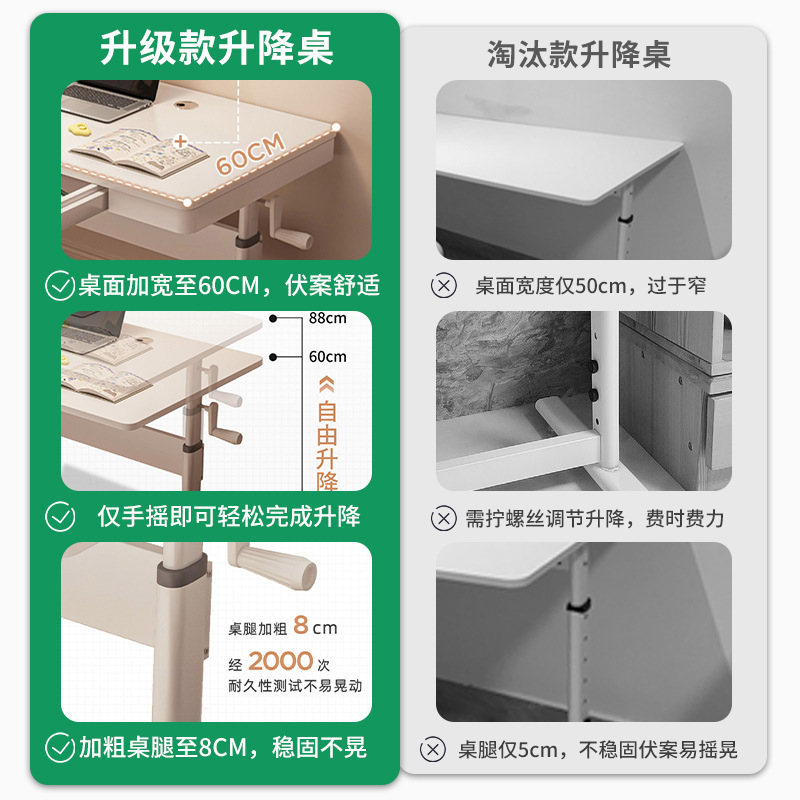 升级款升降桌

60CM

桌面加宽至60CM，伏案舒适

88cm
60cm
自由升降

仅手摇即可轻松完成升降

桌腿加粗 8 cm
经 2000 次
耐久性测试不易晃动

加粗桌腿至8CM，稳固不晃

淘汰款升降桌

桌面宽度仅50cm，过于窄

需拧螺丝调节升降，费时费力

桌腿仅5cm，不稳固伏案易摇晃