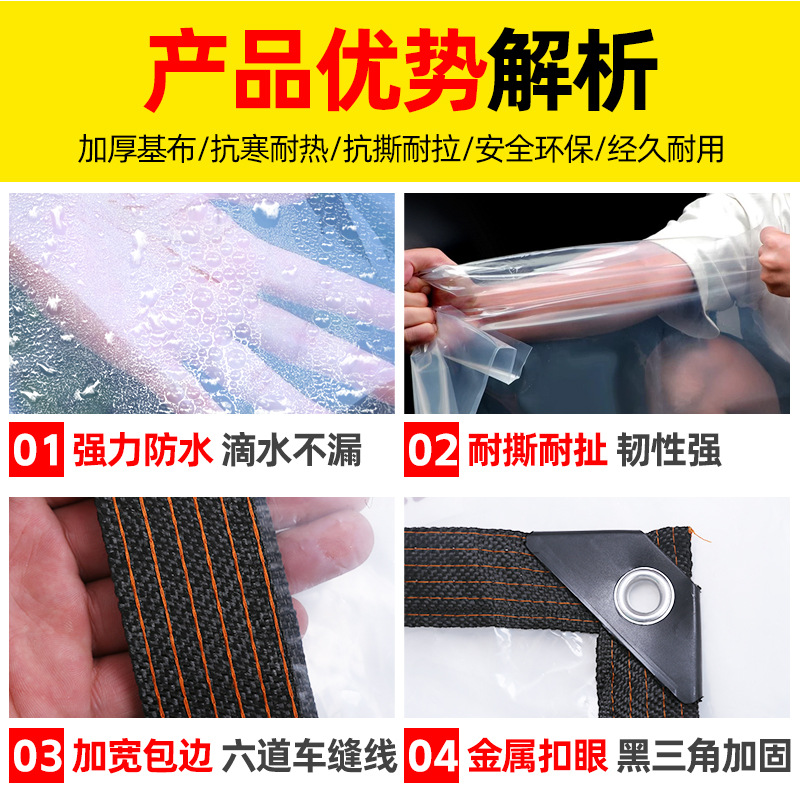 产品优势解析

加厚基布/抗寒耐热/抗撕耐拉/安全环保/经久耐用

01 强力防水 滴水不漏

02 耐撕耐扯 韧性强

03 加宽包边 六道车缝线

04 金属扣眼 黑三角加固