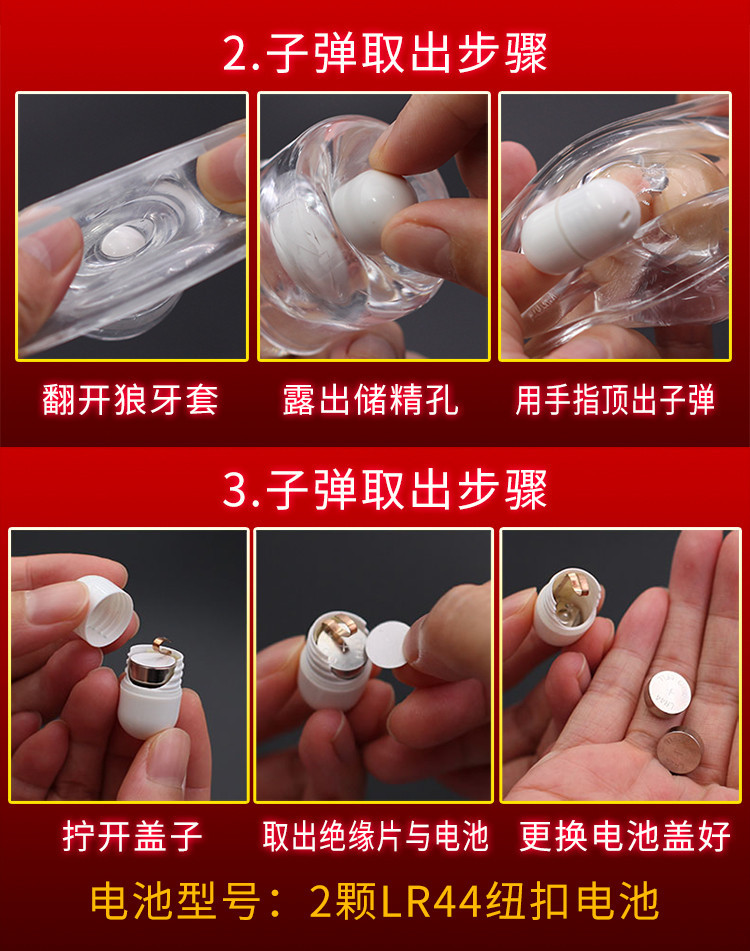 2.子弹取出步骤

翻开狼牙套

露出储精孔

用手指顶出子弹

3.子弹取出步骤

拧开盖子

取出绝缘片与电池

更换电池盖好

电池型号：2颗LR44纽扣电池