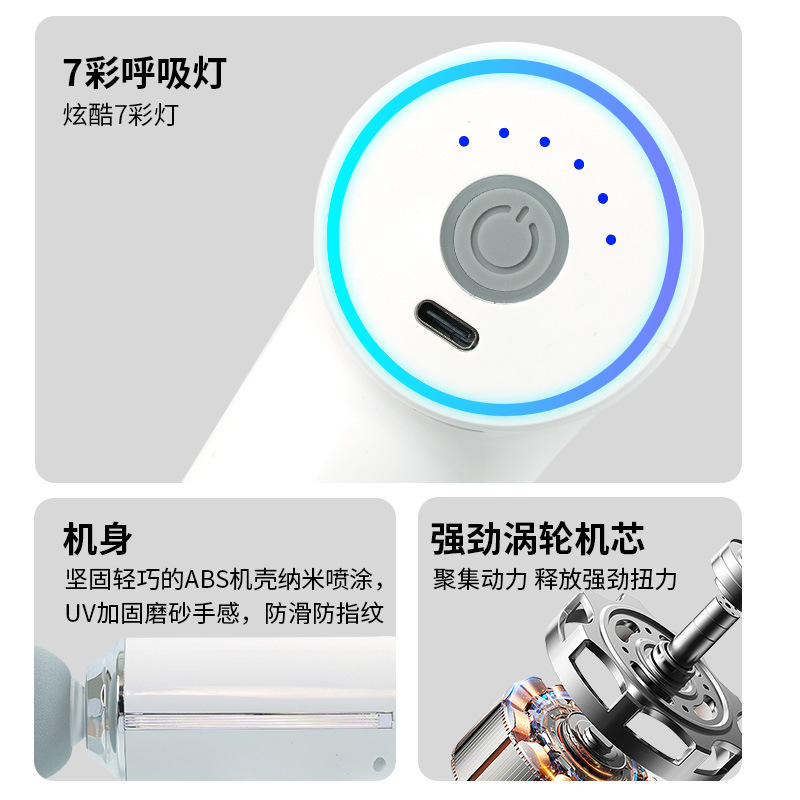 7彩呼吸灯
炫酷7彩灯

机身
坚固轻巧的ABS机壳纳米喷涂，UV加固磨砂手感，防滑防指纹

强劲涡轮机芯
聚集动力 释放强劲扭力