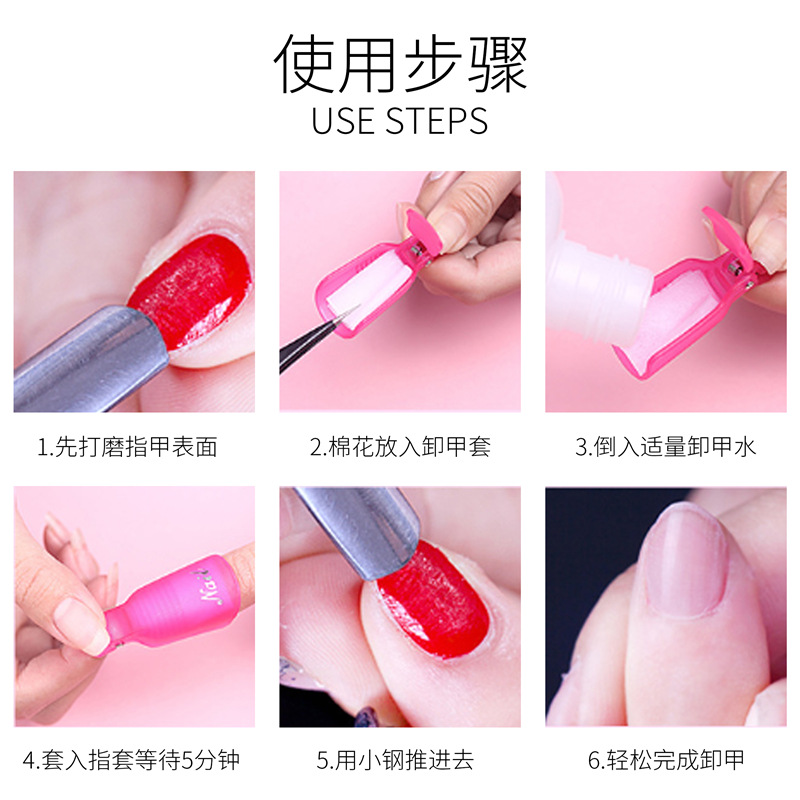 使用步骤
USE STEPS

1.先打磨指甲表面

2.棉花放入卸甲套

3.倒入适量卸甲水

Nail

4.套入指套等待5分钟

5.用小钢推进去

6.轻松完成卸甲