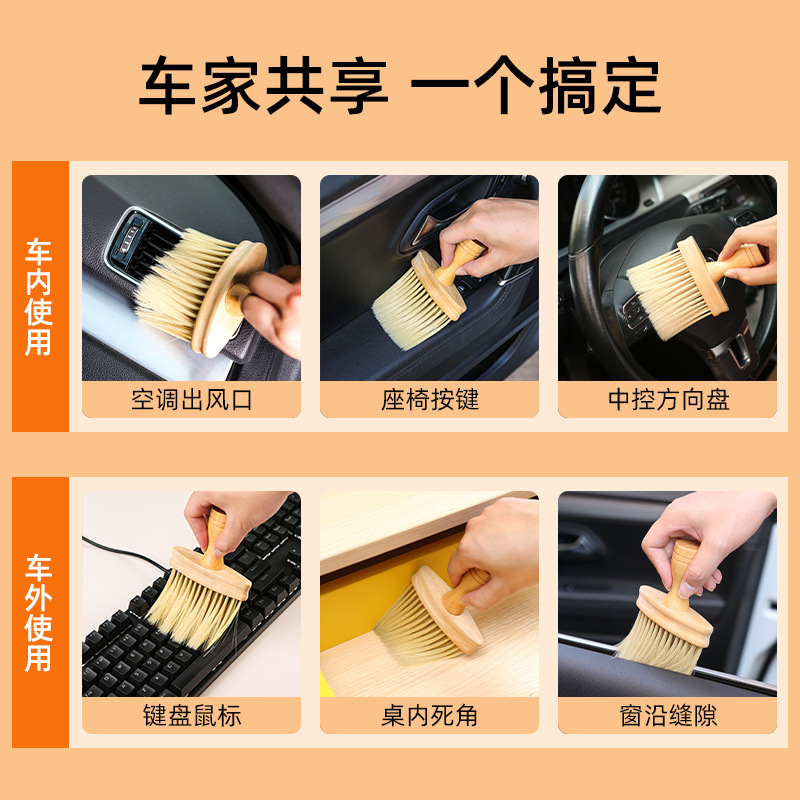 车家共享 一个搞定

车内使用

空调出风口

座椅按键

中控方向盘

车外使用

键盘鼠标

桌内死角

窗沿缝隙