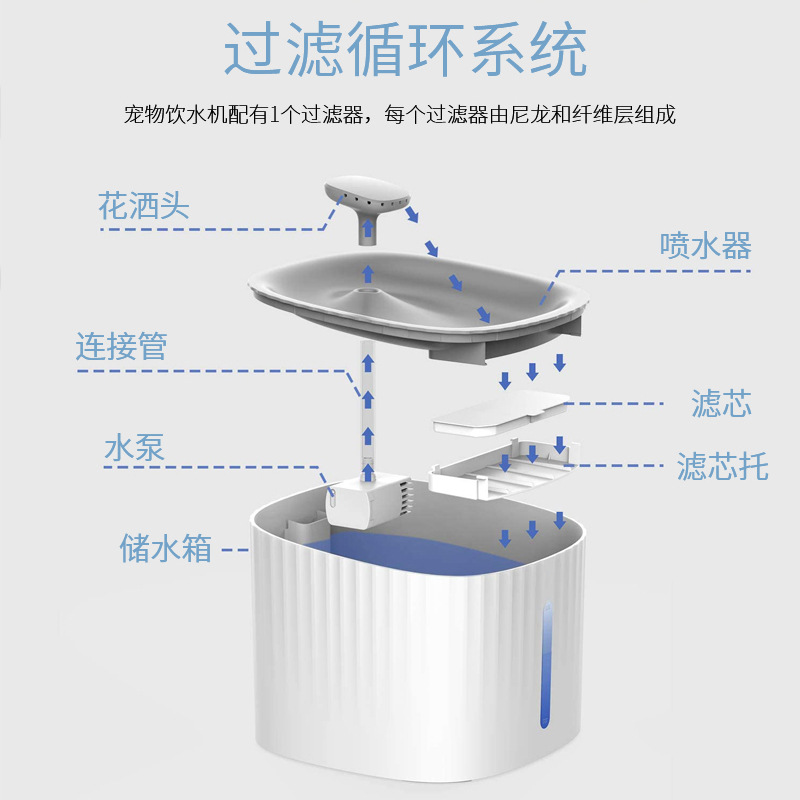 过滤循环系统

宠物饮水机配有1个过滤器，每个过滤器由尼龙和纤维层组成

花洒头

喷水器

连接管

滤芯

水泵

滤芯托

储水箱