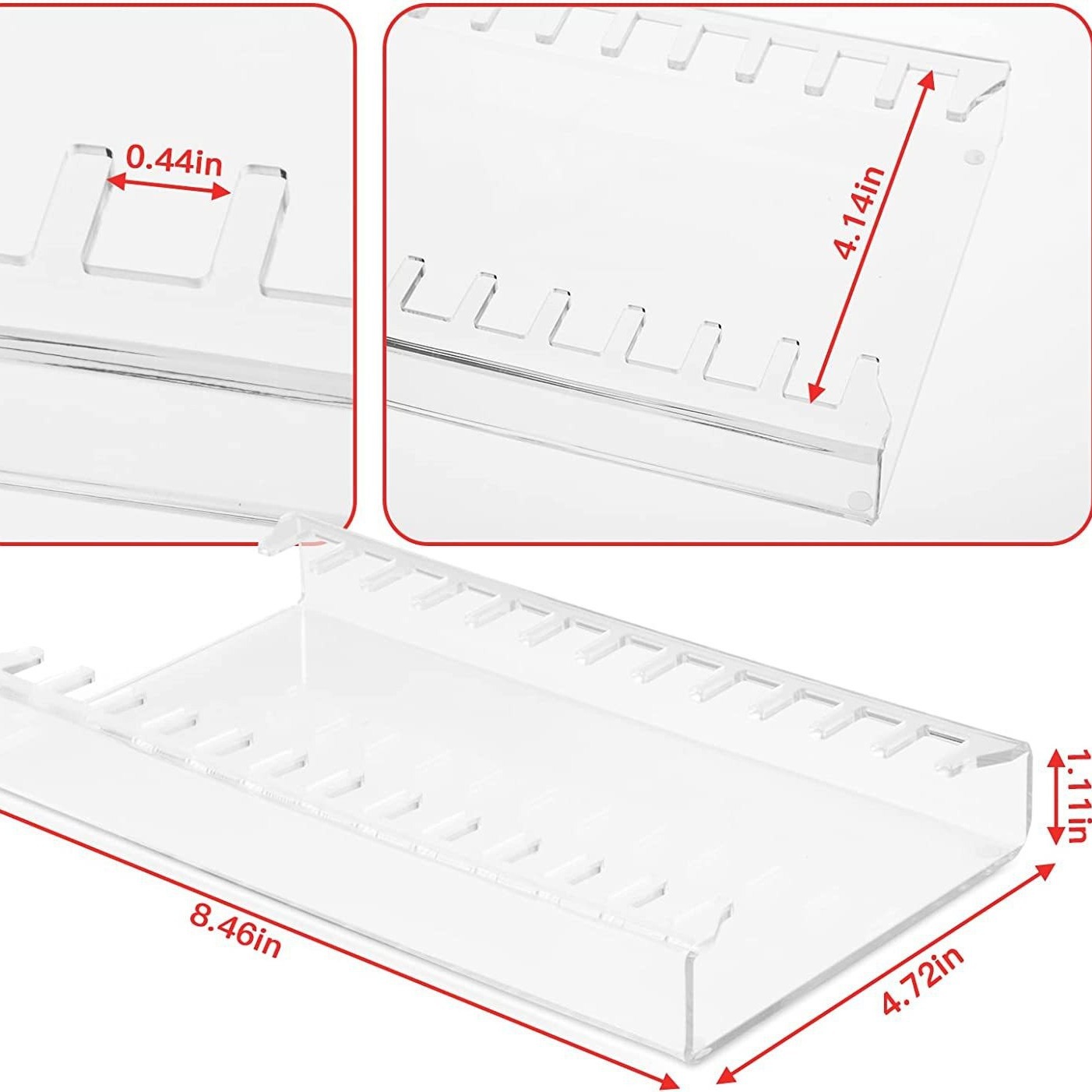 0.44in

4.14in

1.11in

8.46in

4.72in