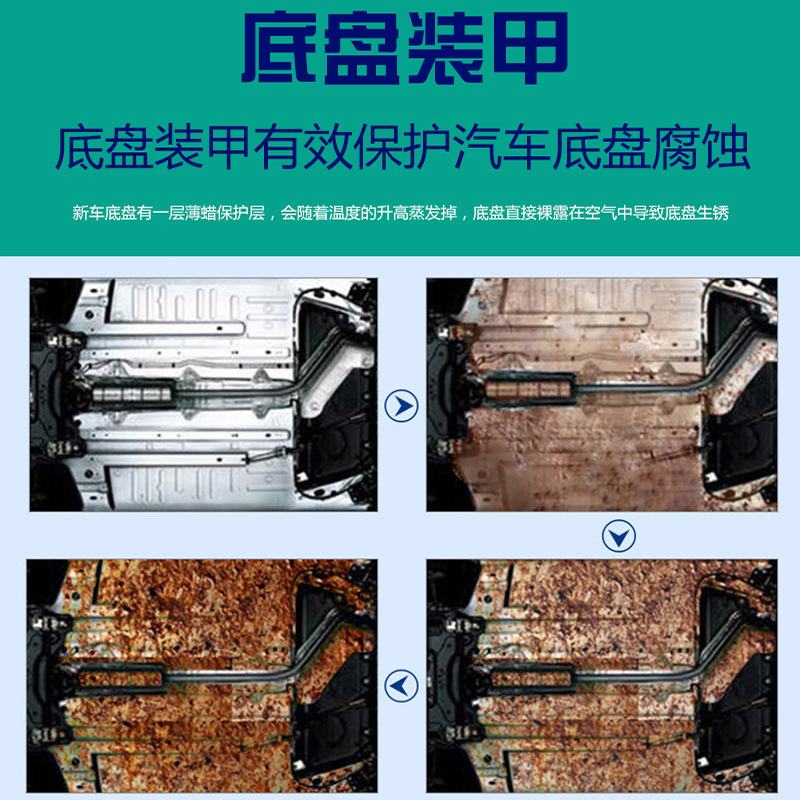 底盘装甲

底盘装甲有效保护汽车底盘腐蚀

新车底盘有一层薄蜡保护层，会随着温度的升高蒸发掉，底盘直接裸露在空气中导致底盘生锈