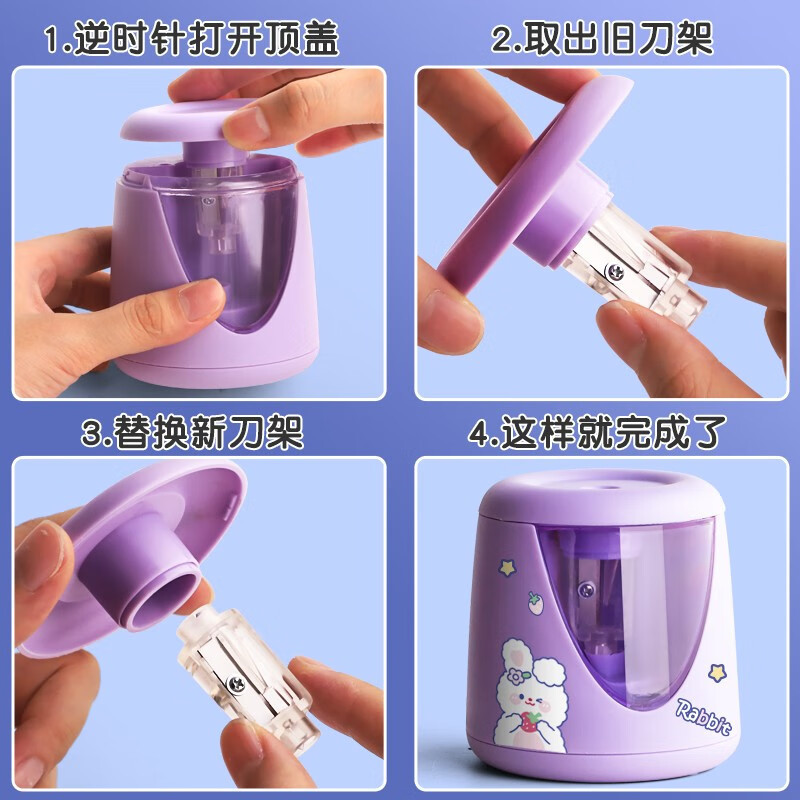 1.逆时针打开顶盖

2.取出旧刀架

3.替换新刀架

4.这样就完成了

Rabbit