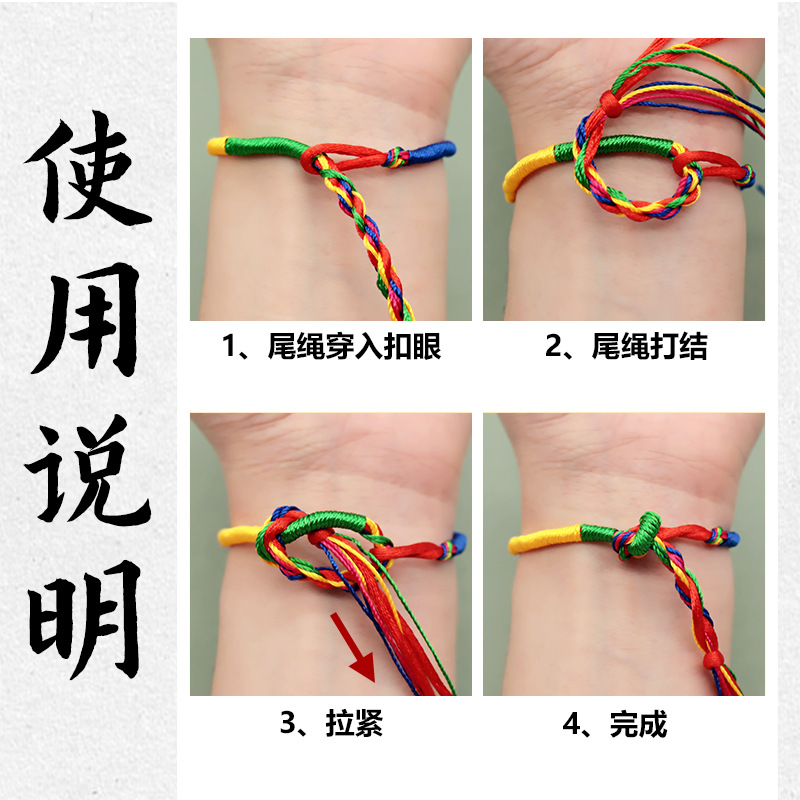 使用说明

1、尾绳穿入扣眼

2、尾绳打结

3、拉紧

4、完成