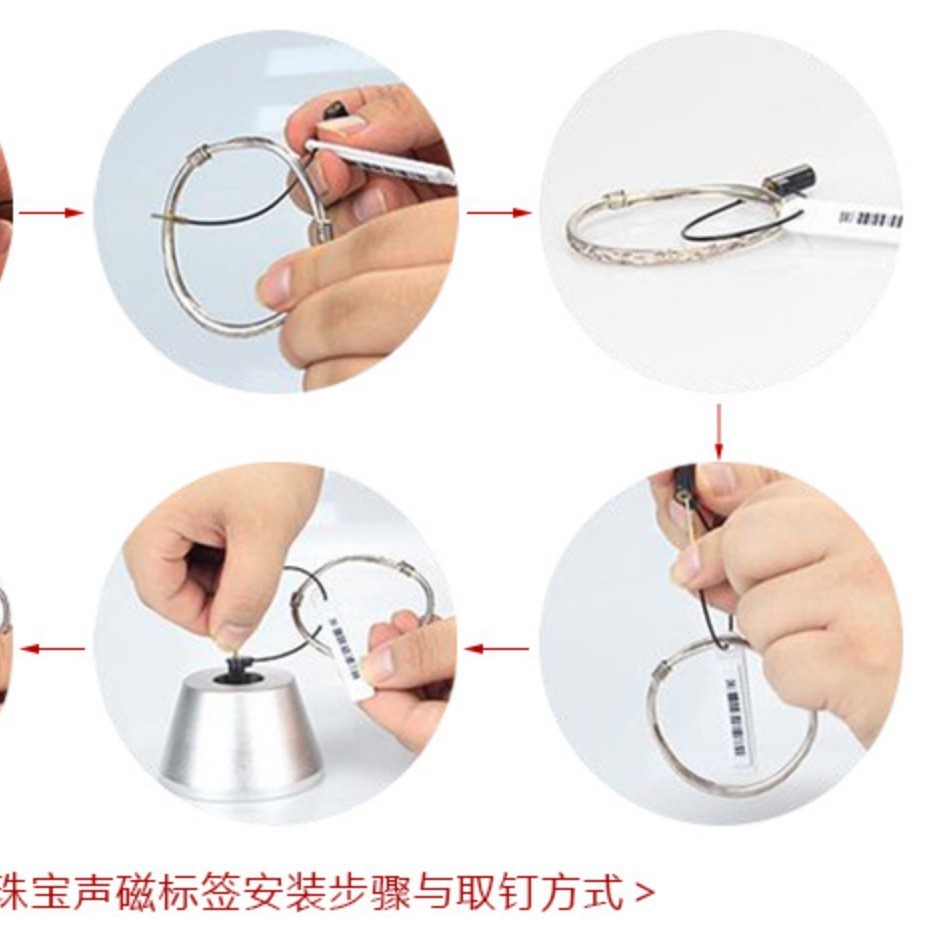 珠宝声磁标签安装步骤与取钉方式 >