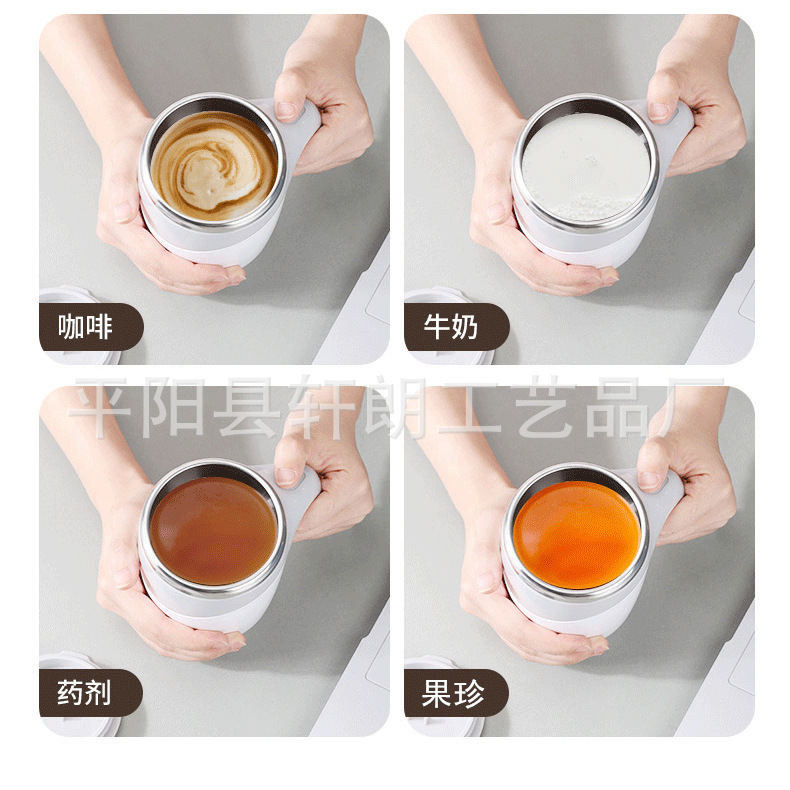 咖啡

牛奶

平阳县轩朗工艺品厂

药剂

果珍