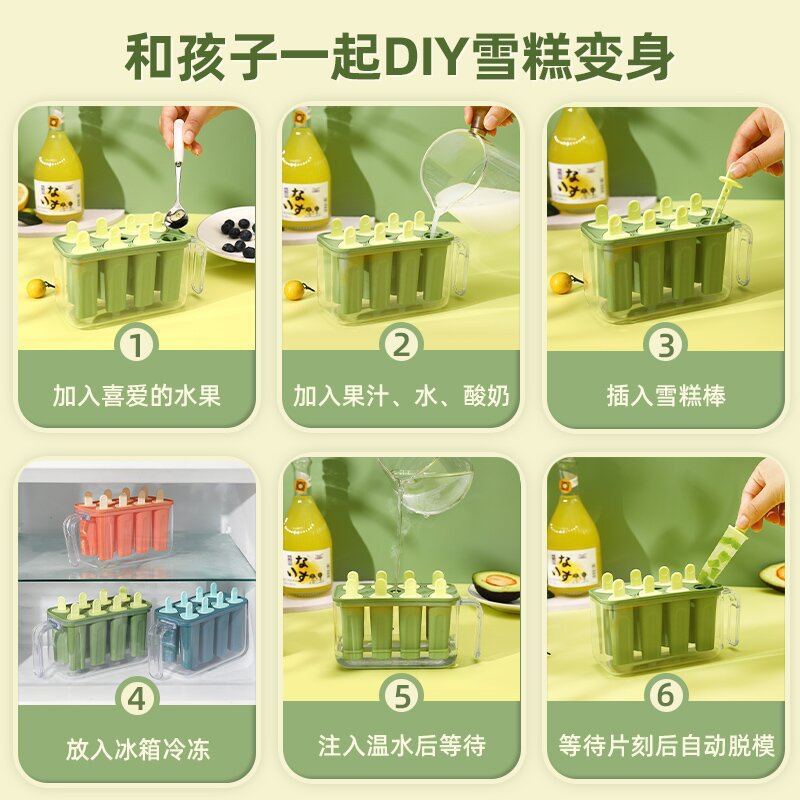 和孩子一起DIY雪糕变身

1
加入喜爱的水果

2
加入果汁、水、酸奶

3
插入雪糕棒

4
放入冰箱冷冻

5
注入温水后等待

6
等待片刻后自动脱模