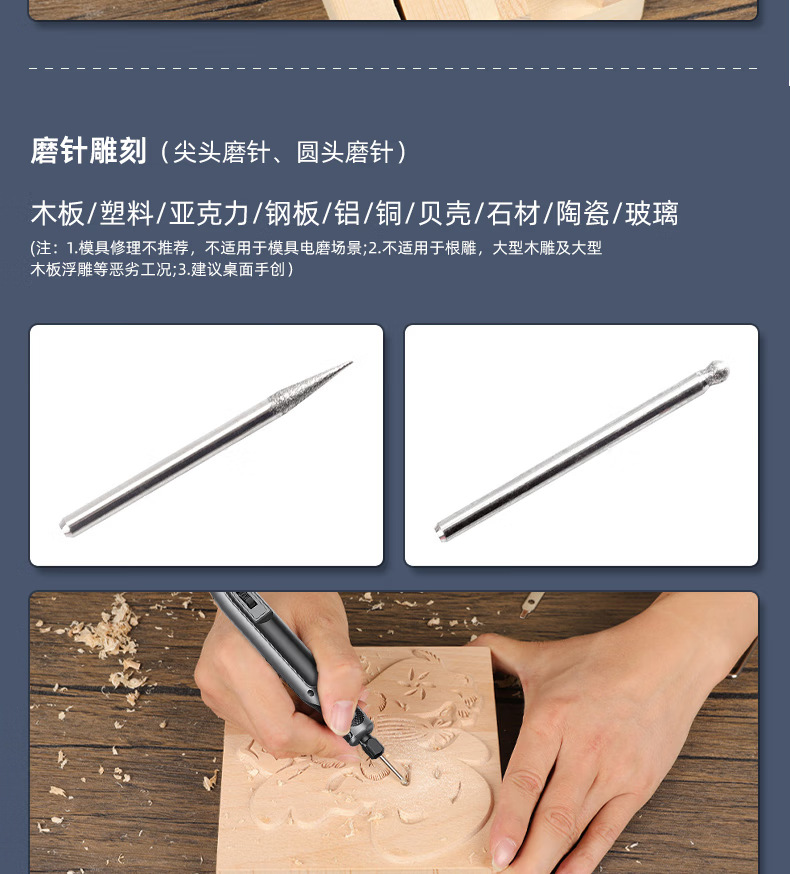 磨针雕刻（尖头磨针、圆头磨针）

木板/塑料/亚克力/钢板/铝/铜/贝壳/石材/陶瓷/玻璃

(注：1.模具修理不推荐，不适用于模具电磨场景;2.不适用于根雕，大型木雕及大型木板浮雕等恶劣工况;3.建议桌面手创)