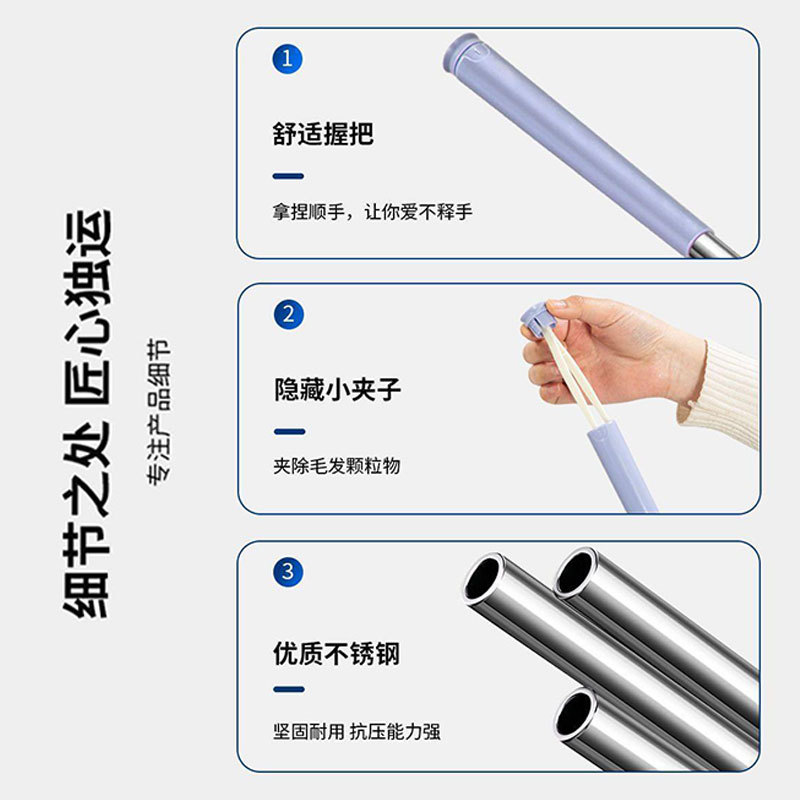 细节之处 匠心独运

专注产品细节

1

舒适握把

拿捏顺手，让你爱不释手

2

隐藏小夹子

夹除毛发颗粒物

3

优质不锈钢

坚固耐用 抗压能力强