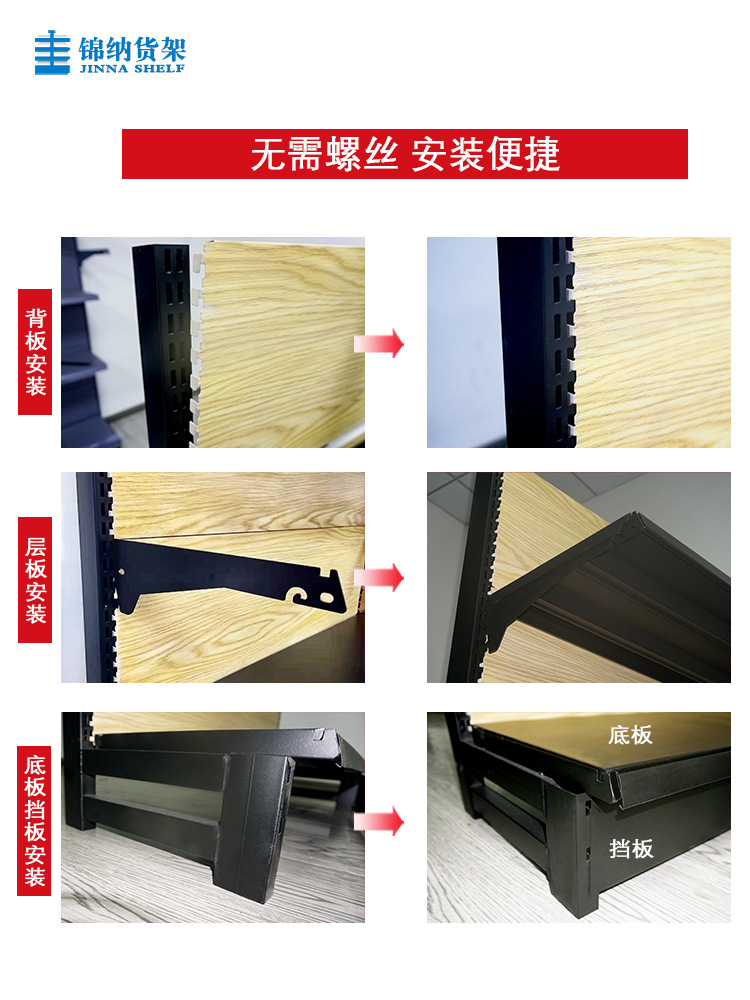 锦纳货架
JINNA SHELF

无需螺丝 安装便捷

背板安装

层板安装

底板挡板安装

底板

挡板