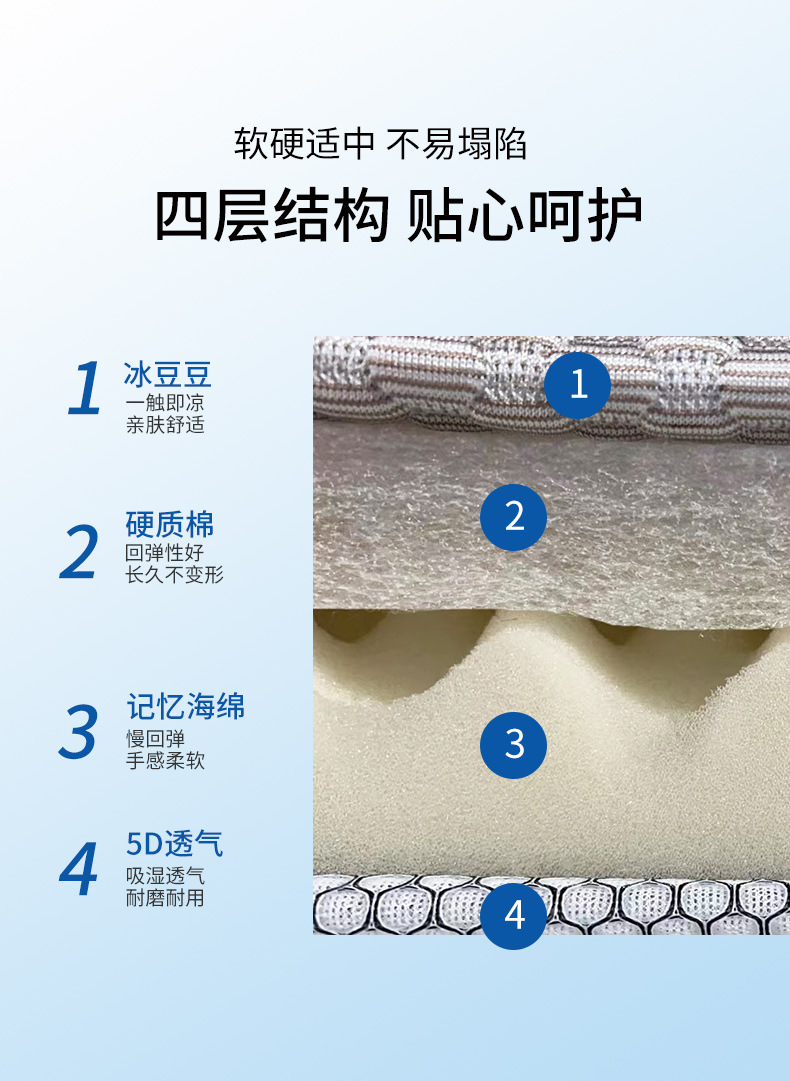 软硬适中 不易塌陷

四层结构 贴心呵护

1 冰豆豆
一触即凉
亲肤舒适

2 硬质棉
回弹性好
长久不变形

3 记忆海绵
慢回弹
手感柔软

4 5D透气
吸湿透气
耐磨耐用

1

2

3

4