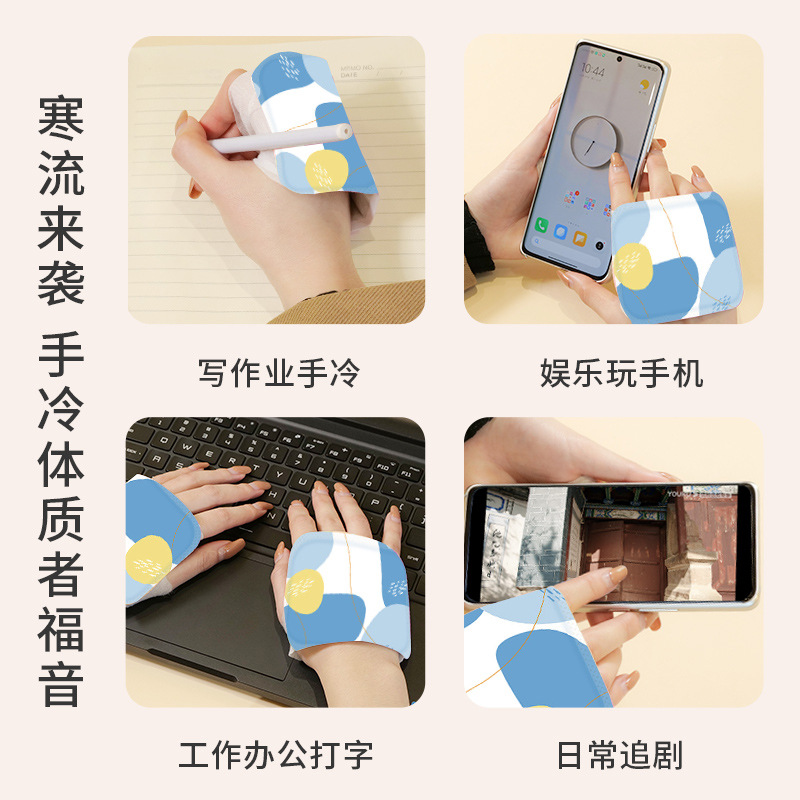 寒流来袭 手冷体质者福音

MEMO NO. DATE

写作业手冷

10:44

娱乐玩手机

工作办公打字

日常追剧