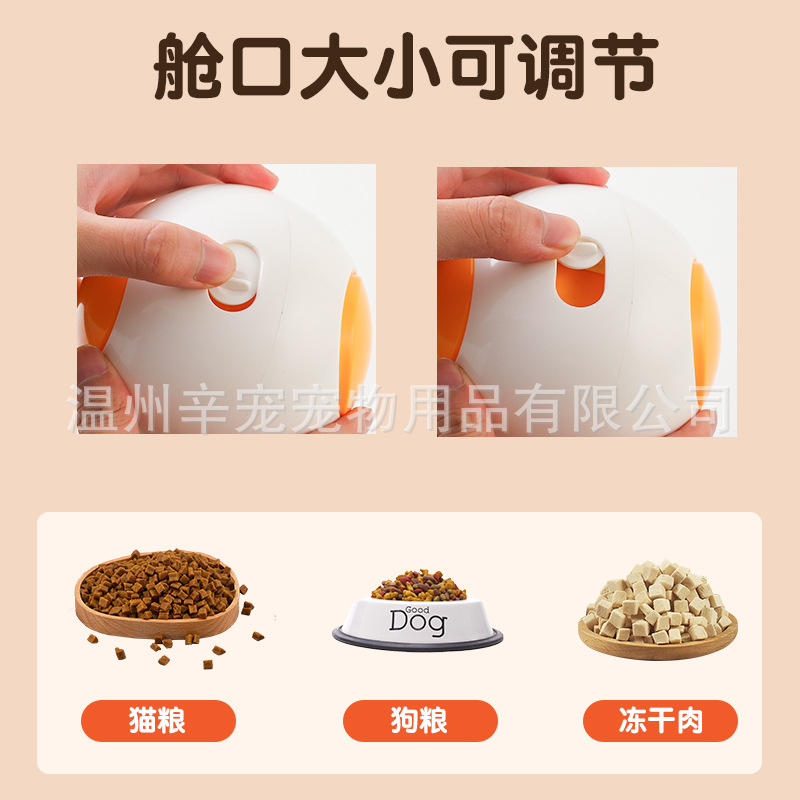 舱口大小可调节

温州辛宠宠物用品有限公司

Good
Dog

猫粮

狗粮

冻干肉