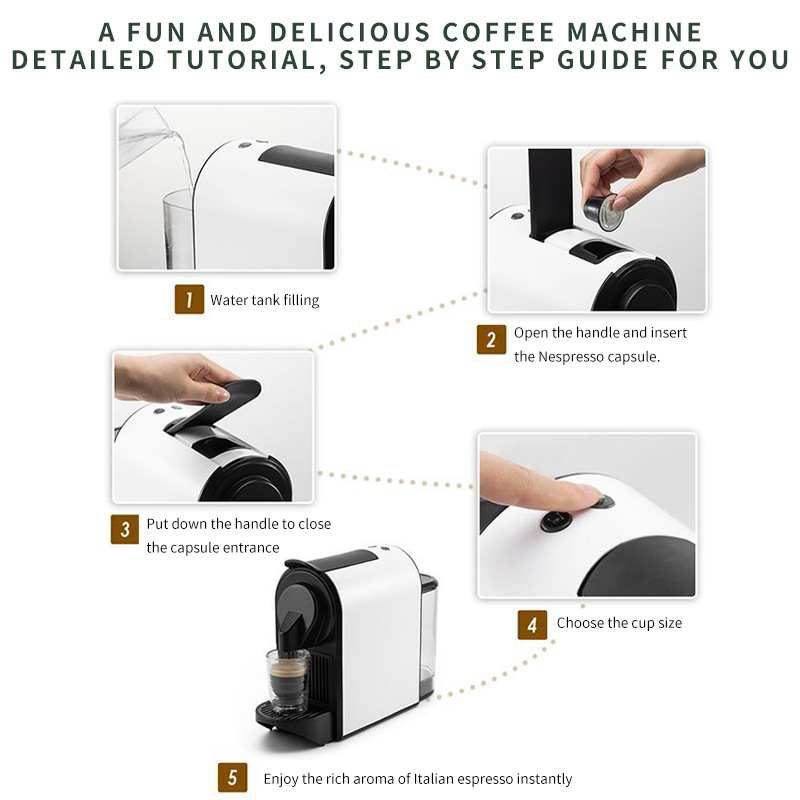 A FUN AND DELICIOUS COFFEE MACHINE
DETAILED TUTORIAL, STEP BY STEP GUIDE FOR YOU

1 Water tank filling

2 Open the handle and insert the Nespresso capsule.

3 Put down the handle to close the capsule entrance

4 Choose the cup size

5 Enjoy the rich aroma of Italian espresso instantly