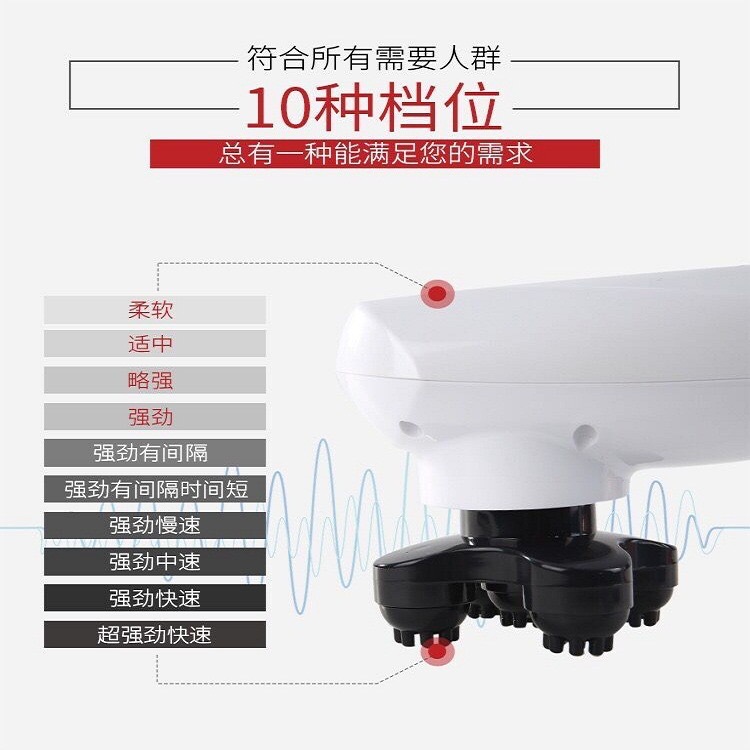 符合所有需要人群

10种档位

总有一种能满足您的需求

柔软

适中

略强

强劲

强劲有间隔

强劲有间隔时间短

强劲慢速

强劲中速

强劲快速

超强劲快速