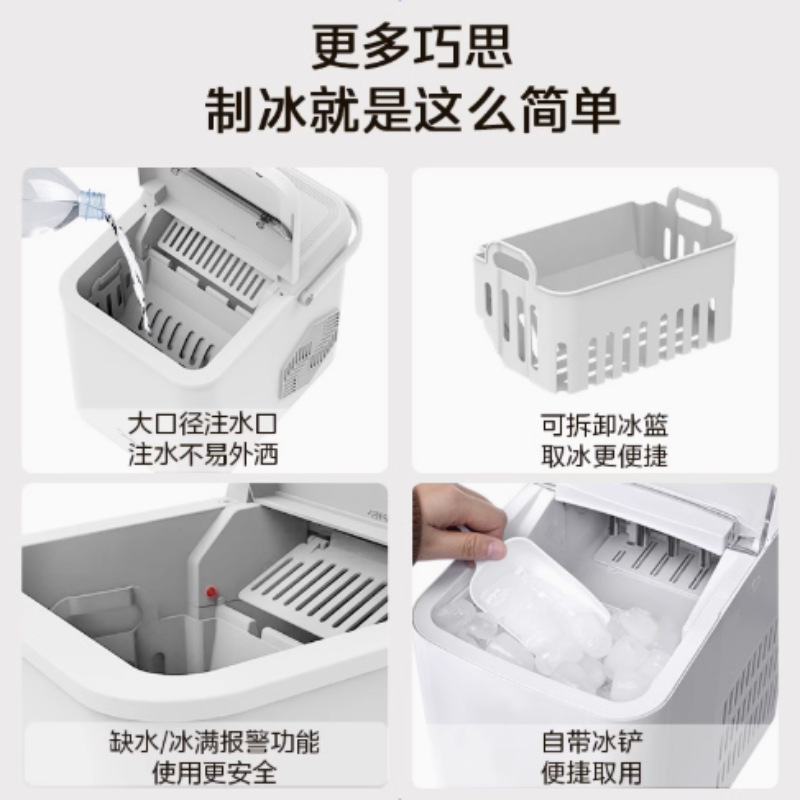 更多巧思
制冰就是这么简单

大口径注水口
注水不易外洒

可拆卸冰篮
取冰更便捷

缺水/冰满报警功能
使用更安全

自带冰铲
便捷取用