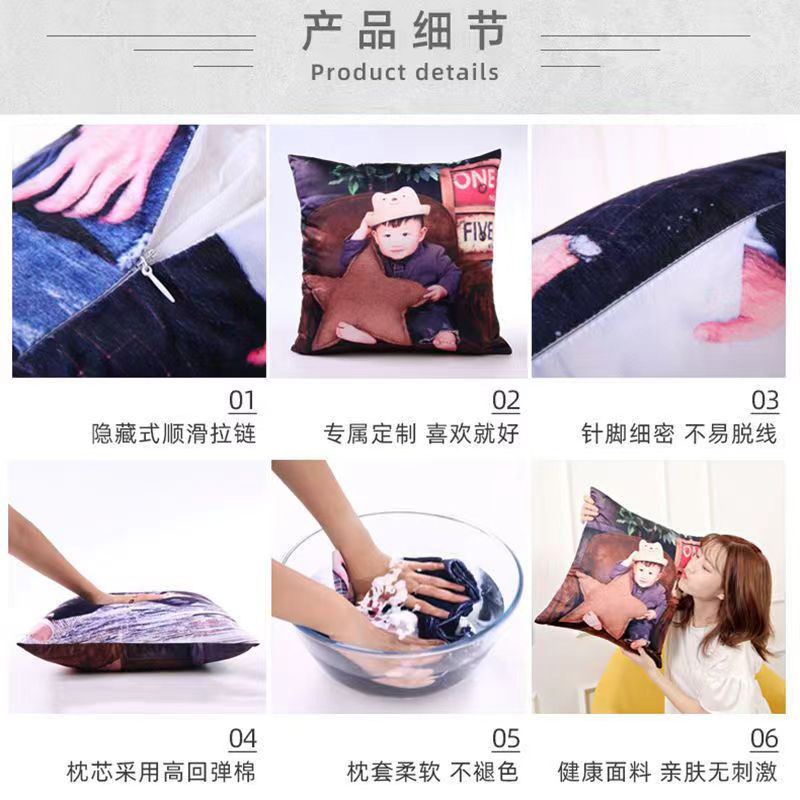 产品细节
Product details

ONE
FIVE

01
隐藏式顺滑拉链

02
专属定制 喜欢就好

03
针脚细密 不易脱线

04
枕芯采用高回弹棉

05
枕套柔软 不褪色

06
健康面料 亲肤无刺激