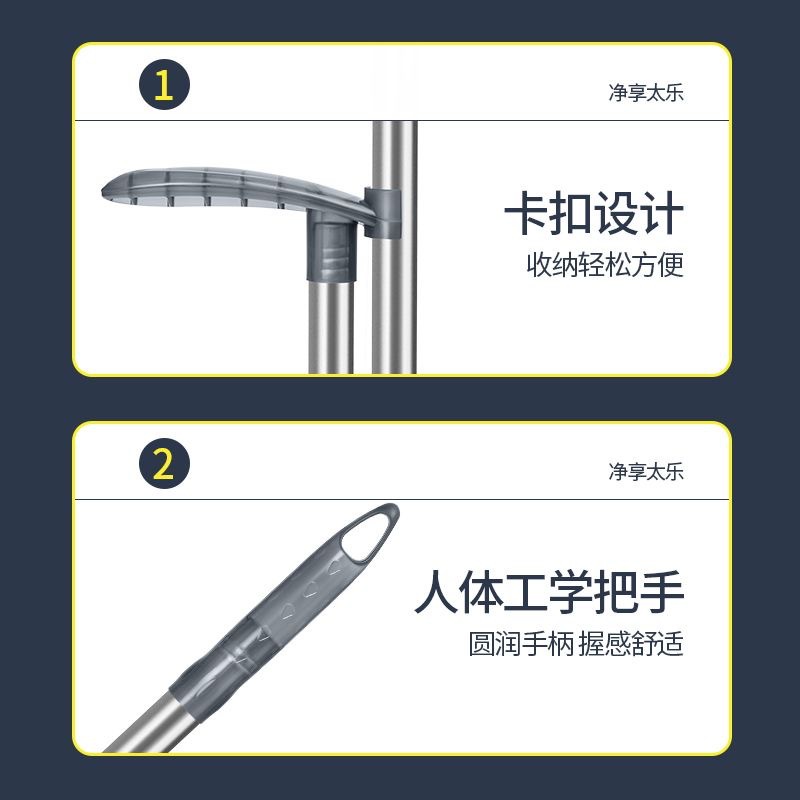 1

净享太乐

卡扣设计

收纳轻松方便

2

净享太乐

人体工学把手

圆润手柄 握感舒适