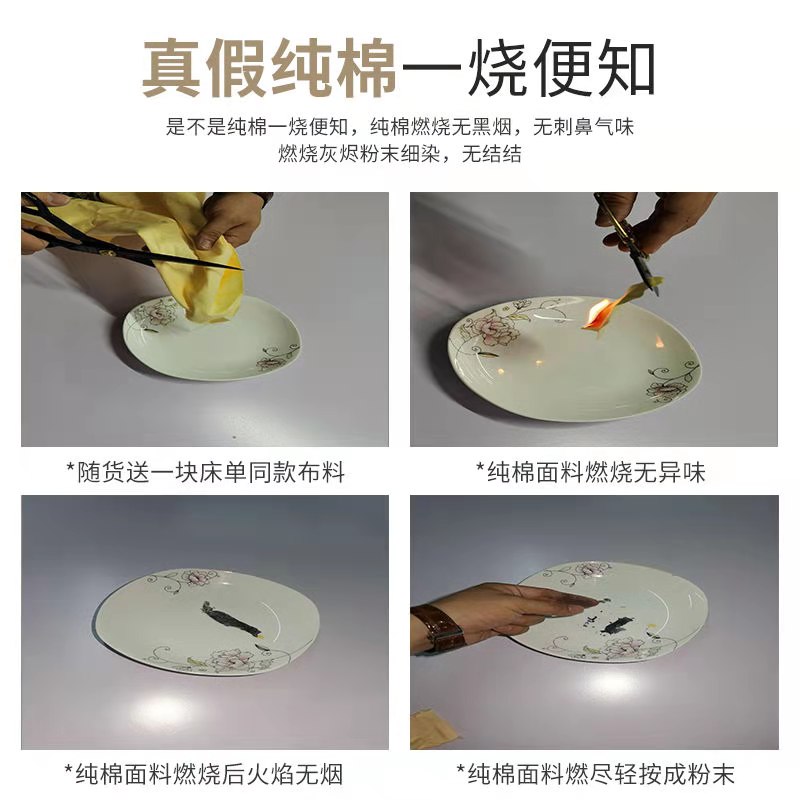 真假纯棉一烧便知

是不是纯棉一烧便知，纯棉燃烧无黑烟，无刺鼻气味
燃烧灰烬粉末细染，无结结

*随货送一块床单同款布料

*纯棉面料燃烧无异味

*纯棉面料燃烧后火焰无烟

*纯棉面料燃尽轻按成粉末