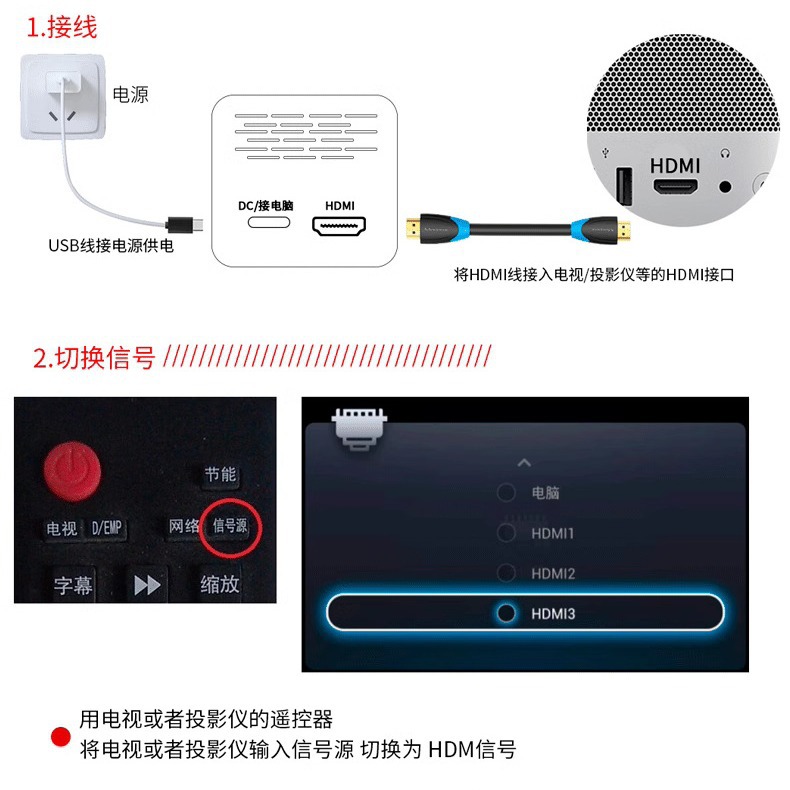 1.接线

电源

USB线接电源供电

DC/接电脑

HDMI

HDMI

将HDMI线接入电视/投影仪等的HDMI接口

2.切换信号 ////////////////////////////////////////

节能

电视 D/EMP

网络 信号源

字幕

缩放

电脑

HDMI1

HDMI2

HDMI3

用电视或者投影仪的遥控器
将电视或者投影仪输入信号源 切换为 HDM信号