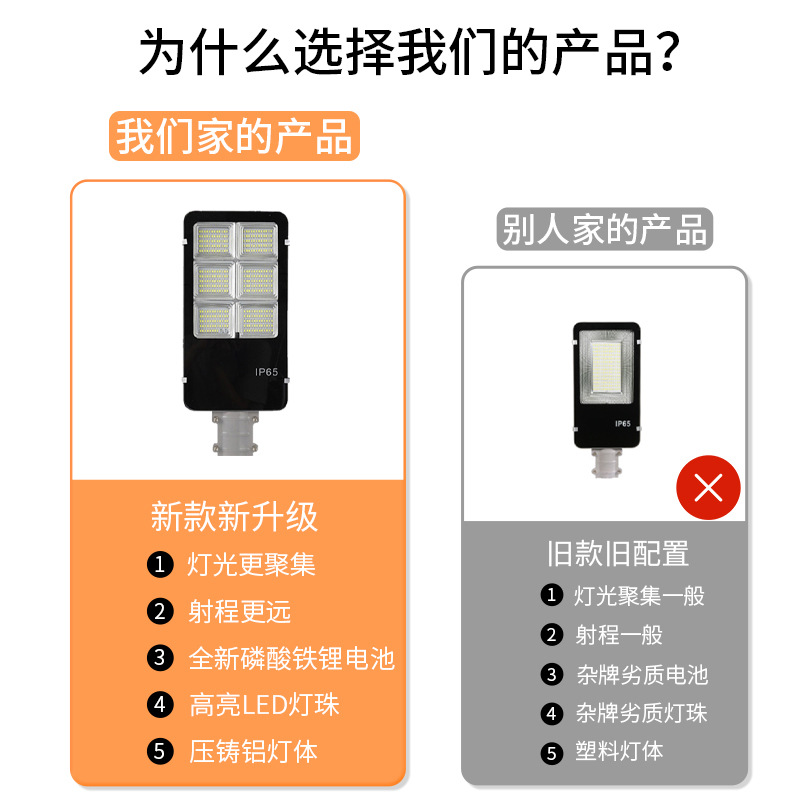 为什么选择我们的产品?

我们家的产品

IP65

新款新升级

1 灯光更聚集

2 射程更远

3 全新磷酸铁锂电池

4 高亮LED灯珠

5 压铸铝灯体

别人家的产品

IP65

旧款旧配置

1 灯光聚集一般

2 射程一般

3 杂牌劣质电池

4 杂牌劣质灯珠

5 塑料灯体