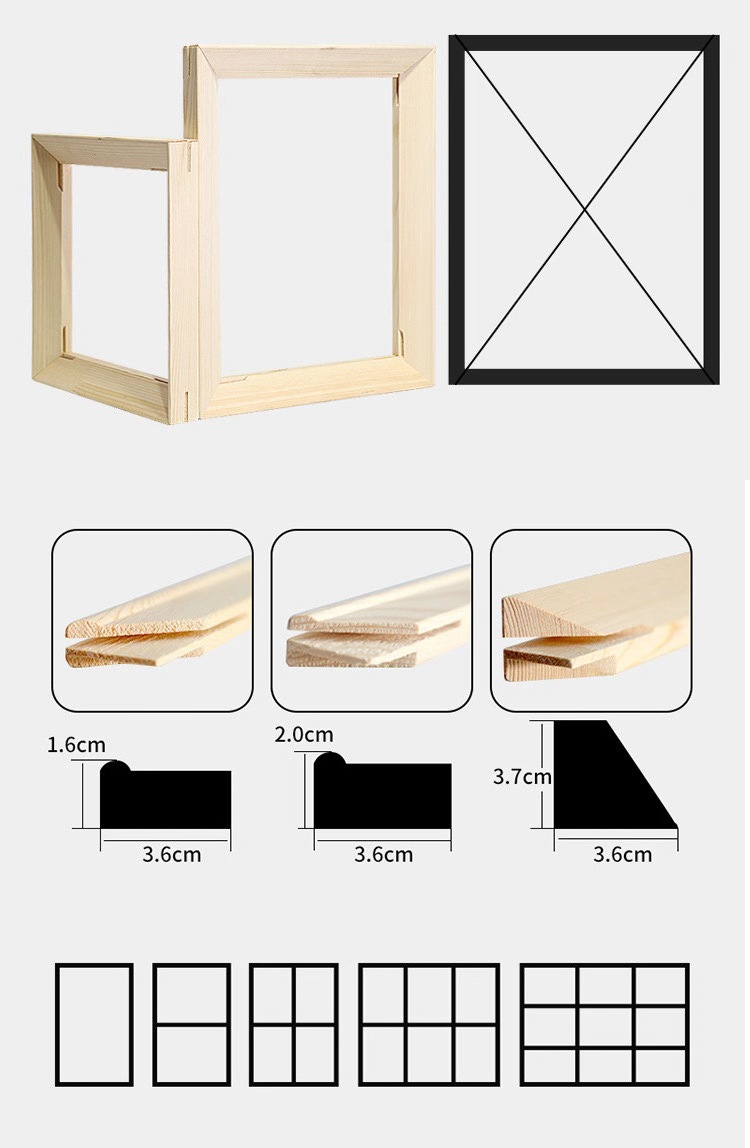 1.6cm
3.6cm
2.0cm
3.6cm
3.7cm
3.6cm