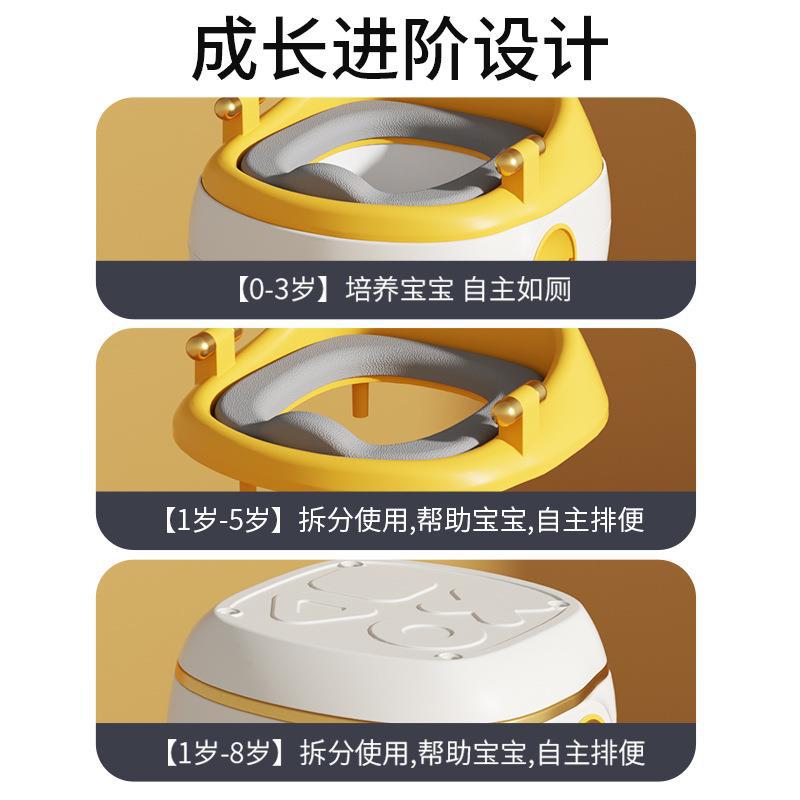 成长进阶设计

【0-3岁】培养宝宝 自主如厕

【1岁-5岁】拆分使用,帮助宝宝,自主排便

【1岁-8岁】拆分使用,帮助宝宝,自主排便