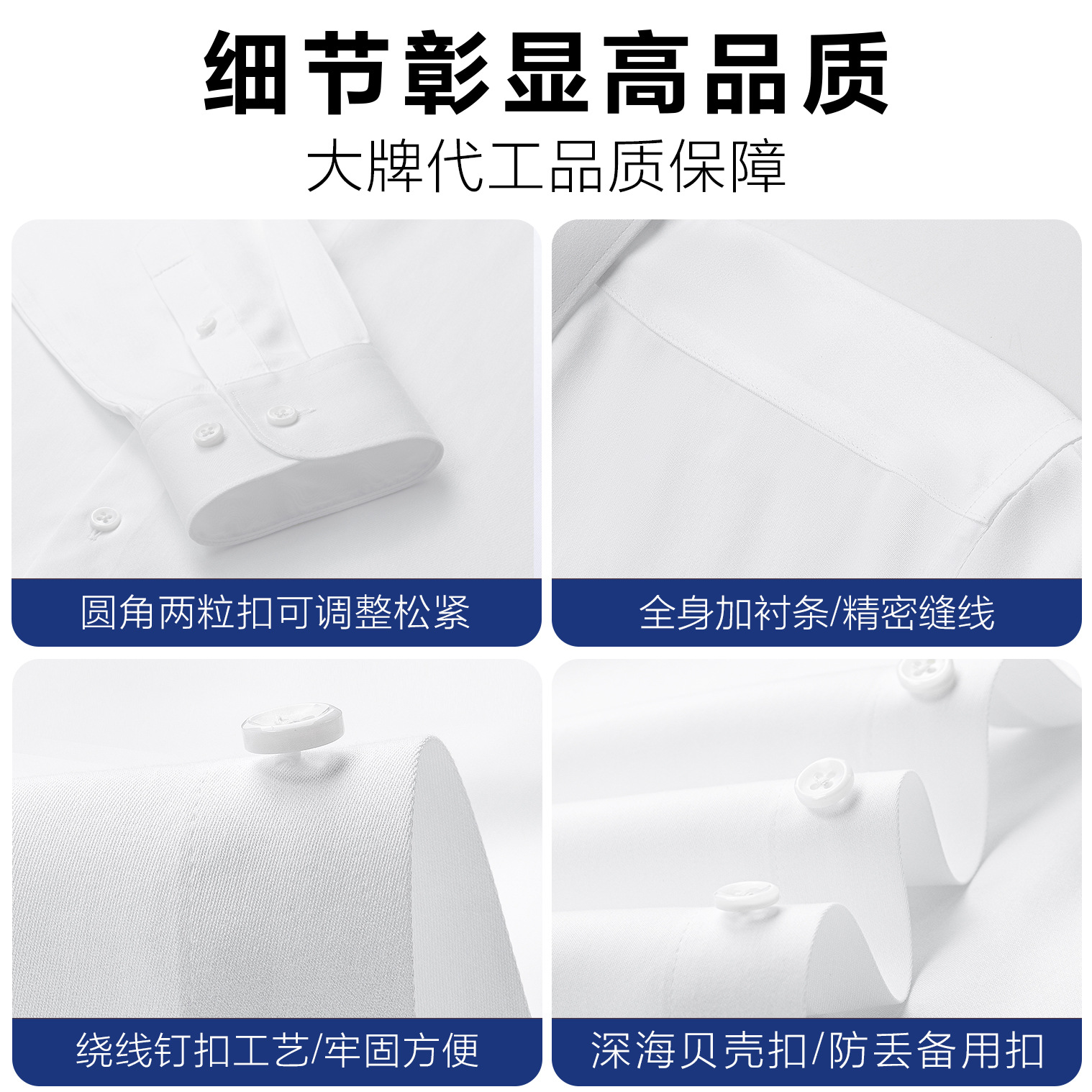 细节彰显高品质

大牌代工品质保障

圆角两粒扣可调整松紧

全身加衬条/精密缝线

绕线钉扣工艺/牢固方便

深海贝壳扣/防丢备用扣