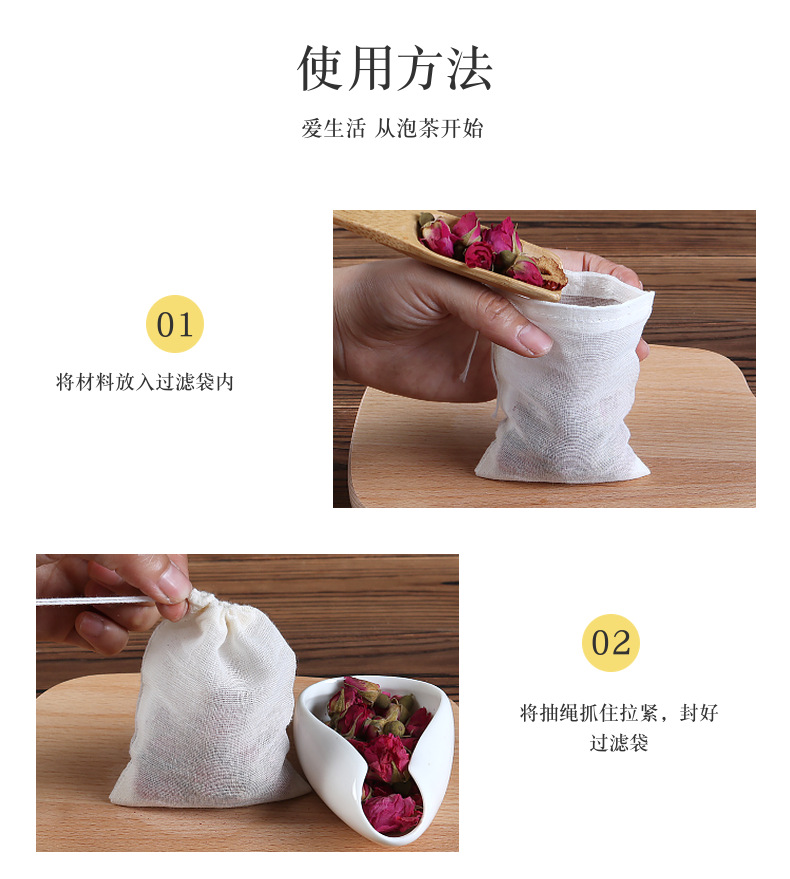 使用方法

爱生活 从泡茶开始

01

将材料放入过滤袋内

02

将抽绳抓住拉紧，封好过滤袋