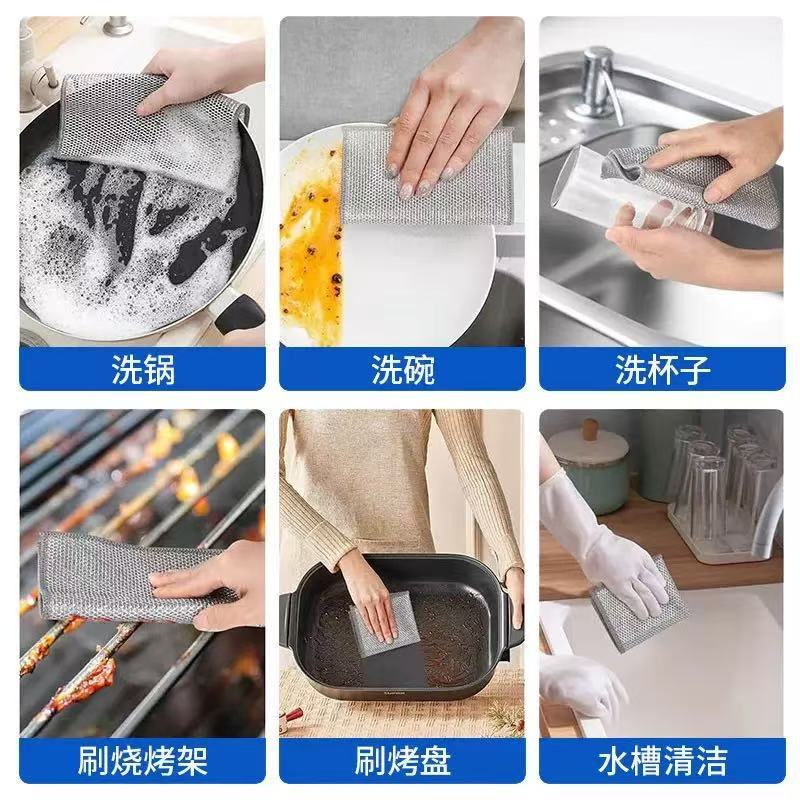 洗锅

洗碗

洗杯子

刷烧烤架

刷烤盘

水槽清洁