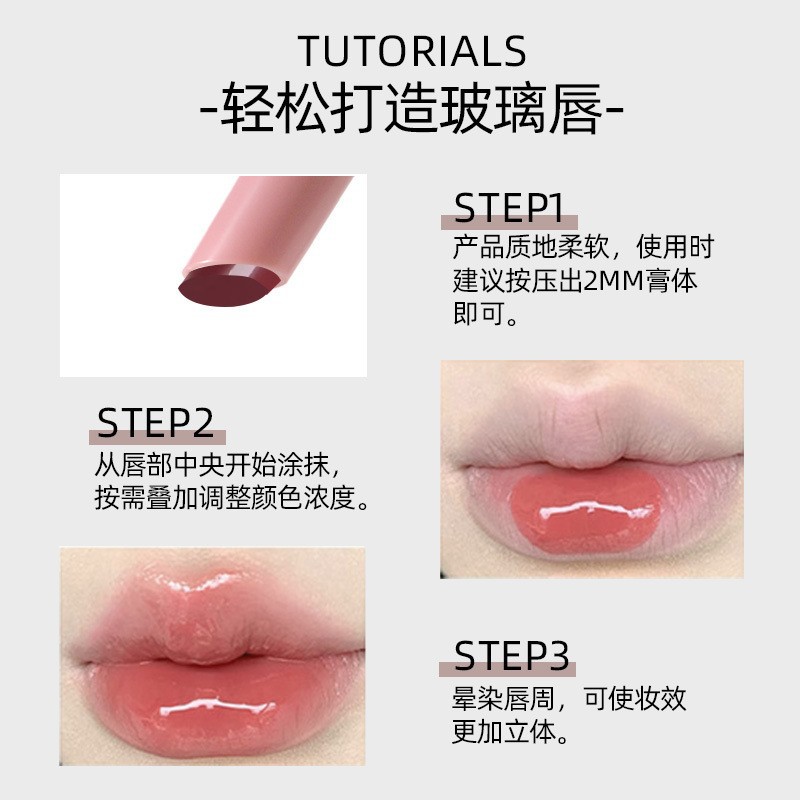 TUTORIALS
-轻松打造玻璃唇-

STEP1
产品质地柔软，使用时建议按压出2MM膏体即可。

STEP2
从唇部中央开始涂抹，按需叠加调整颜色浓度。

STEP3
晕染唇周，可使妆效更加立体。