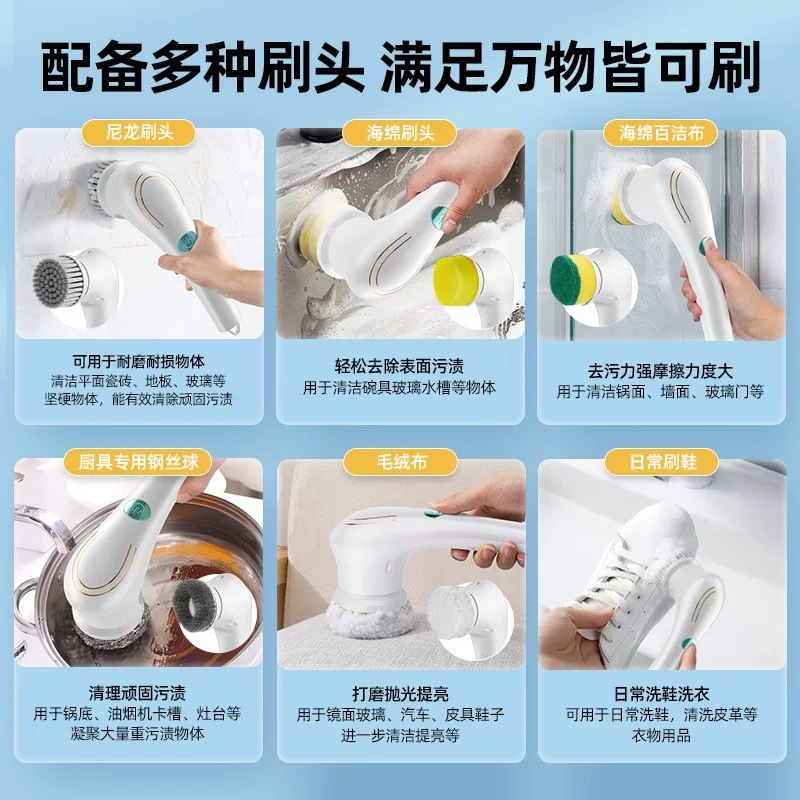 配备多种刷头 满足万物皆可刷

尼龙刷头

可用于耐磨耐损物体
清洁平面瓷砖、地板、玻璃等坚硬物体，能有效清除顽固污渍

海绵刷头

轻松去除表面污渍
用于清洁碗具玻璃水槽等物体

海绵百洁布

去污力强摩擦力度大
用于清洁锅面、墙面、玻璃门等

厨具专用钢丝球

清理顽固污渍
用于锅底、油烟机卡槽、灶台等凝聚大量重污渍物体

毛绒布

打磨抛光提亮
用于镜面玻璃、汽车、皮具鞋子进一步清洁提亮等

日常刷鞋

日常洗鞋洗衣
可用于日常洗鞋，清洗皮革等衣物用品