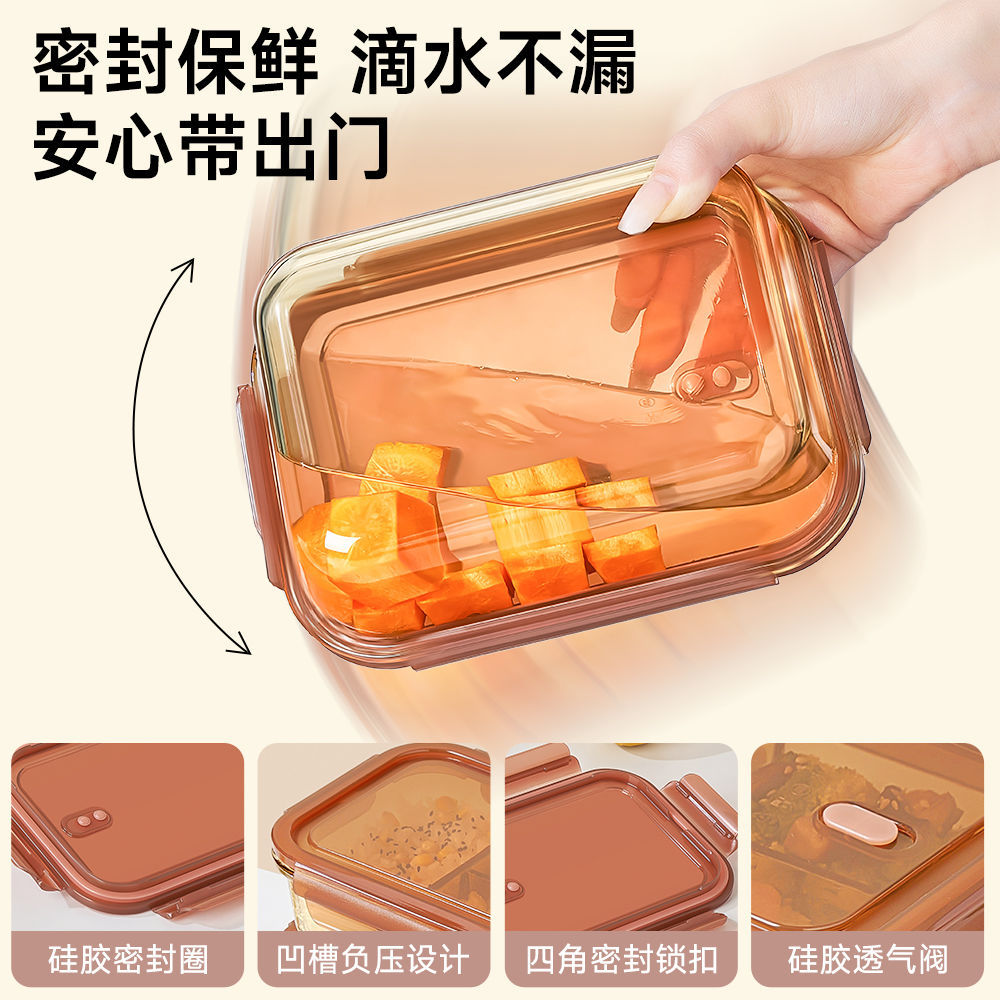 密封保鲜 滴水不漏
安心带出门

硅胶密封圈

凹槽负压设计

四角密封锁扣

硅胶透气阀