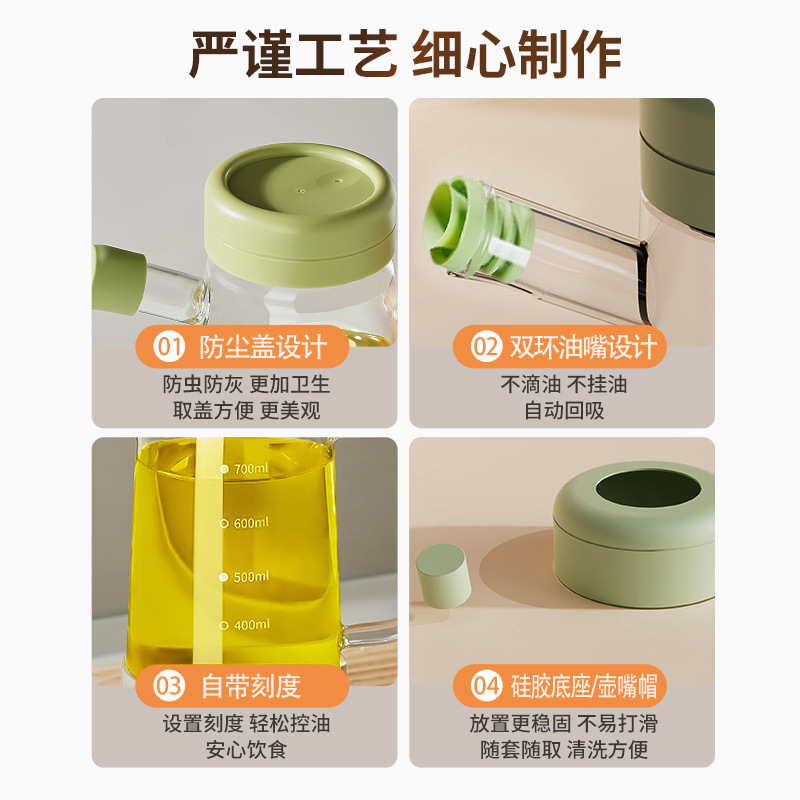 严谨工艺 细心制作

01 防尘盖设计

防虫防灰 更加卫生
取盖方便 更美观

02 双环油嘴设计

不滴油 不挂油
自动回吸

700ml
600ml
500ml
400ml

03 自带刻度

设置刻度 轻松控油
安心饮食

04 硅胶底座/壶嘴帽

放置更稳固 不易打滑
随套随取 清洗方便