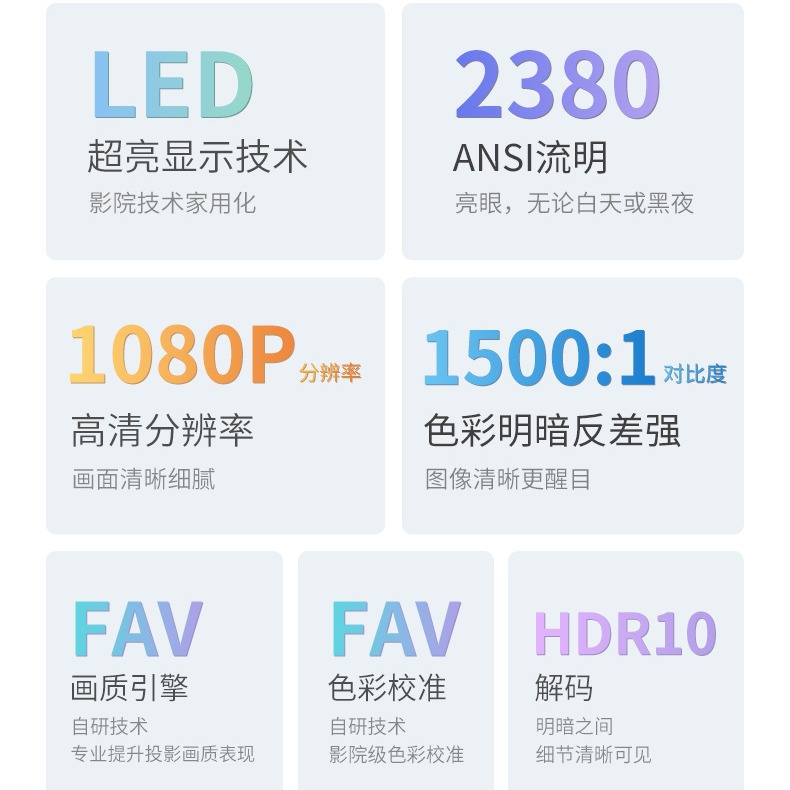 LED
超亮显示技术
影院技术家用化

2380
ANSI流明
亮眼，无论白天或黑夜

1080P 分辨率
高清分辨率
画面清晰细腻

1500:1 对比度
色彩明暗反差强
图像清晰更醒目

FAV
画质引擎
自研技术
专业提升投影画质表现

FAV
色彩校准
自研技术
影院级色彩校准

HDR10
解码
明暗之间
细节清晰可见