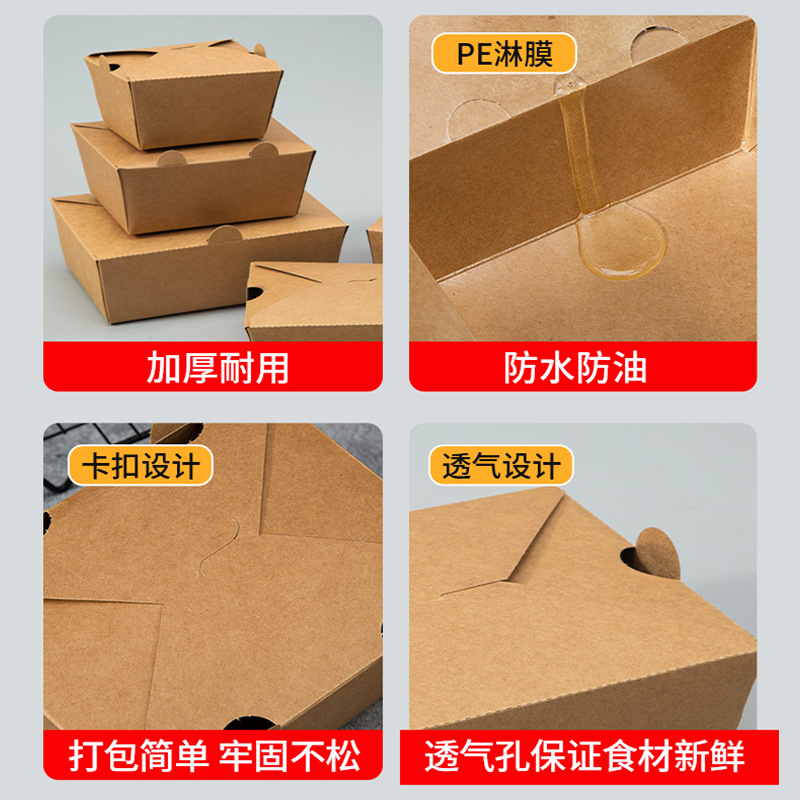 加厚耐用

PE淋膜

防水防油

卡扣设计

打包简单 牢固不松

透气设计

透气孔保证食材新鲜