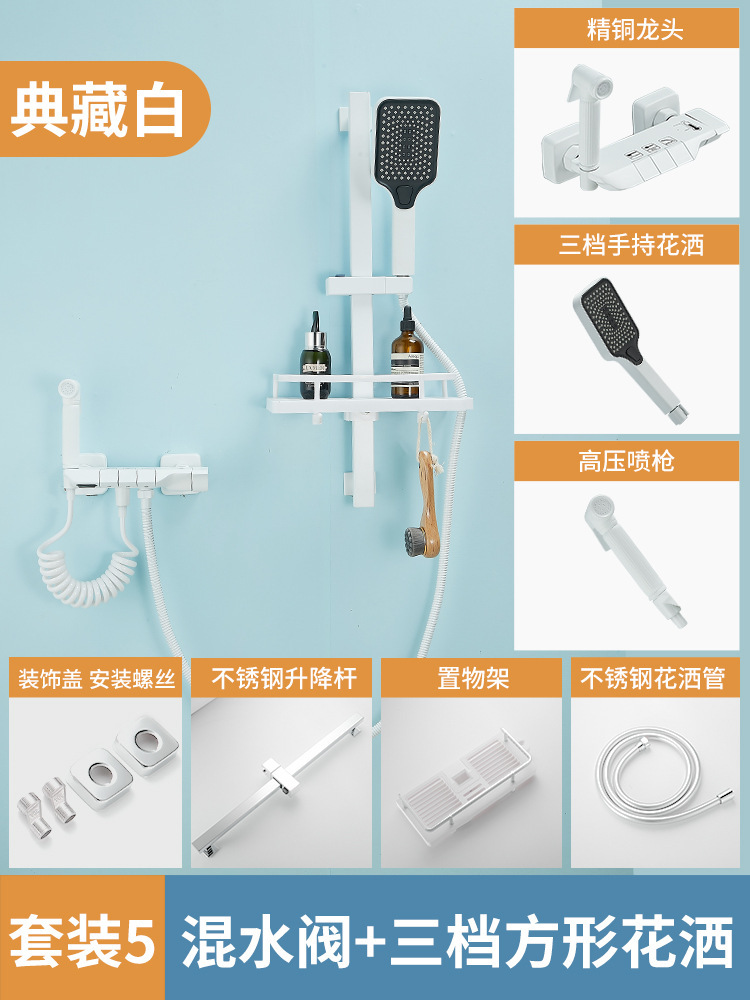 典藏白

精铜龙头

三档手持花洒

高压喷枪

装饰盖 安装螺丝

不锈钢升降杆

置物架

不锈钢花洒管

套装5 混水阀+三档方形花洒