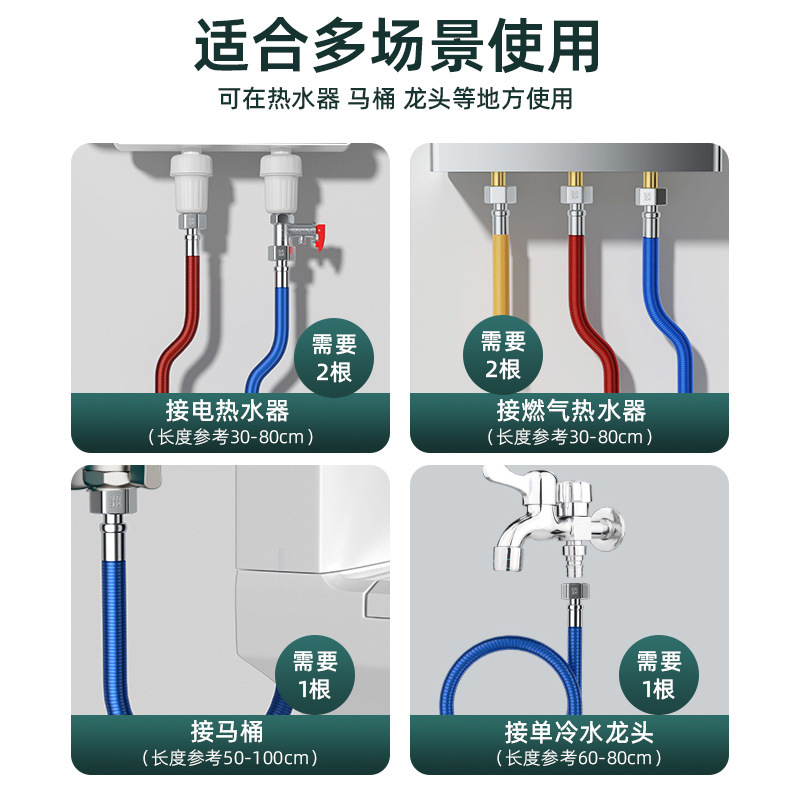 适合多场景使用

可在热水器 马桶 龙头等地方使用

需要
2根

接电热水器
（长度参考30-80cm）

需要
2根

接燃气热水器
（长度参考30-80cm）

需要
1根

接马桶
（长度参考50-100cm）

需要
1根

接单冷水龙头
（长度参考60-80cm）