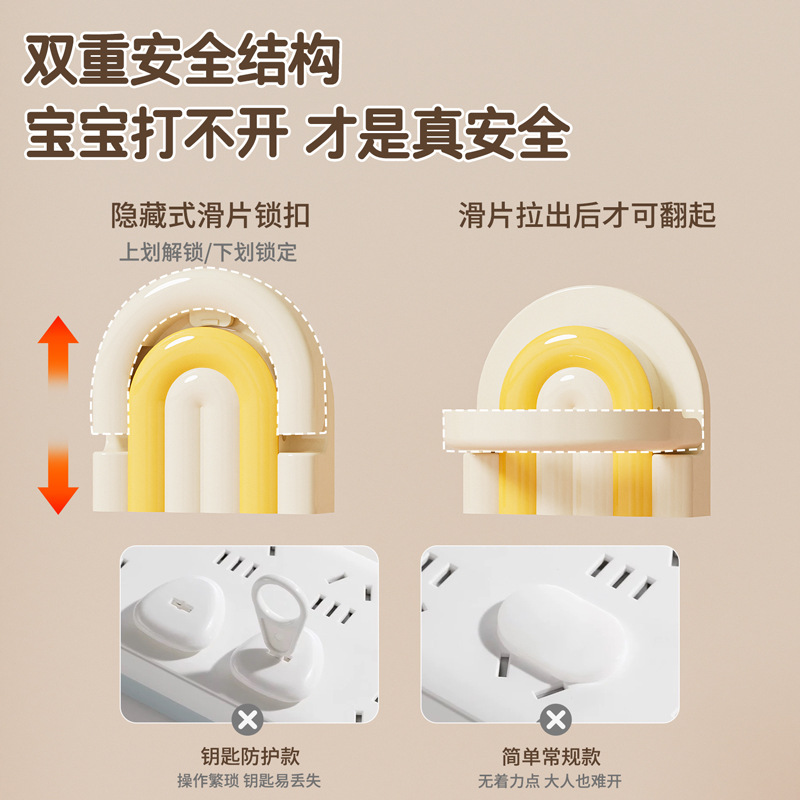 双重安全结构
宝宝打不开 才是真安全

隐藏式滑片锁扣
上划解锁/下划锁定

滑片拉出后才可翻起

钥匙防护款
操作繁琐 钥匙易丢失

简单常规款
无着力点 大人也难开