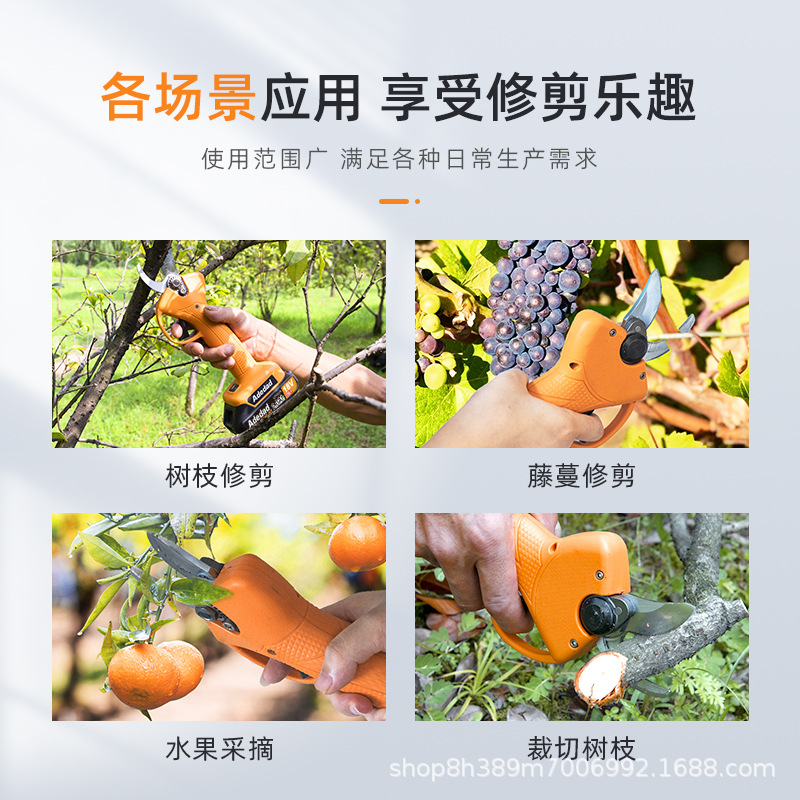 各场景应用 享受修剪乐趣

使用范围广 满足各种日常生产需求

Adedad
18V
Adedad

树枝修剪

藤蔓修剪

水果采摘

裁切树枝

shop8h389m7006992.1688.com