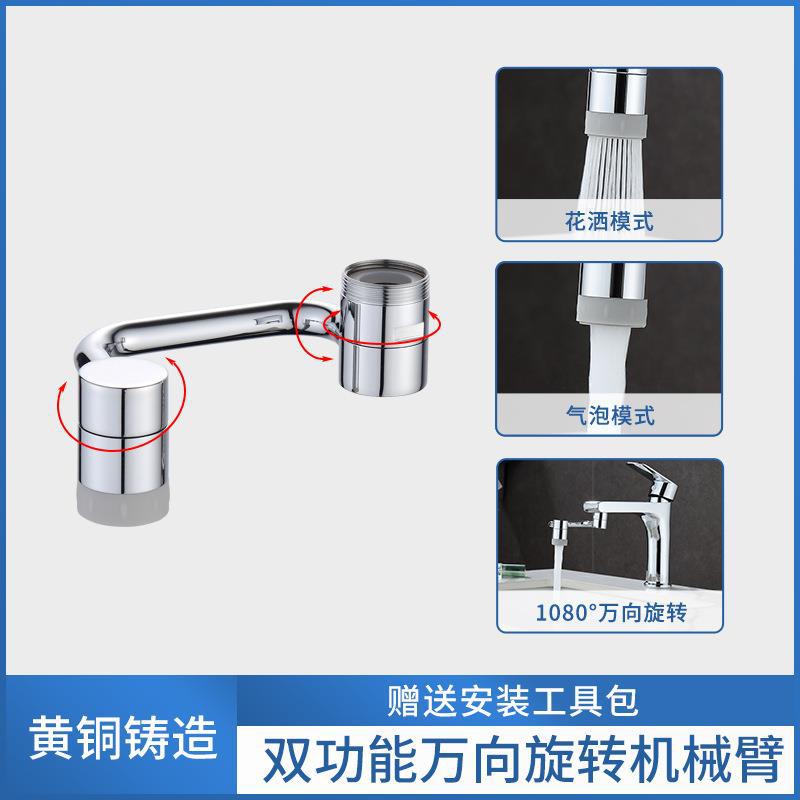 花洒模式

气泡模式

1080°万向旋转

黄铜铸造

赠送安装工具包

双功能万向旋转机械臂